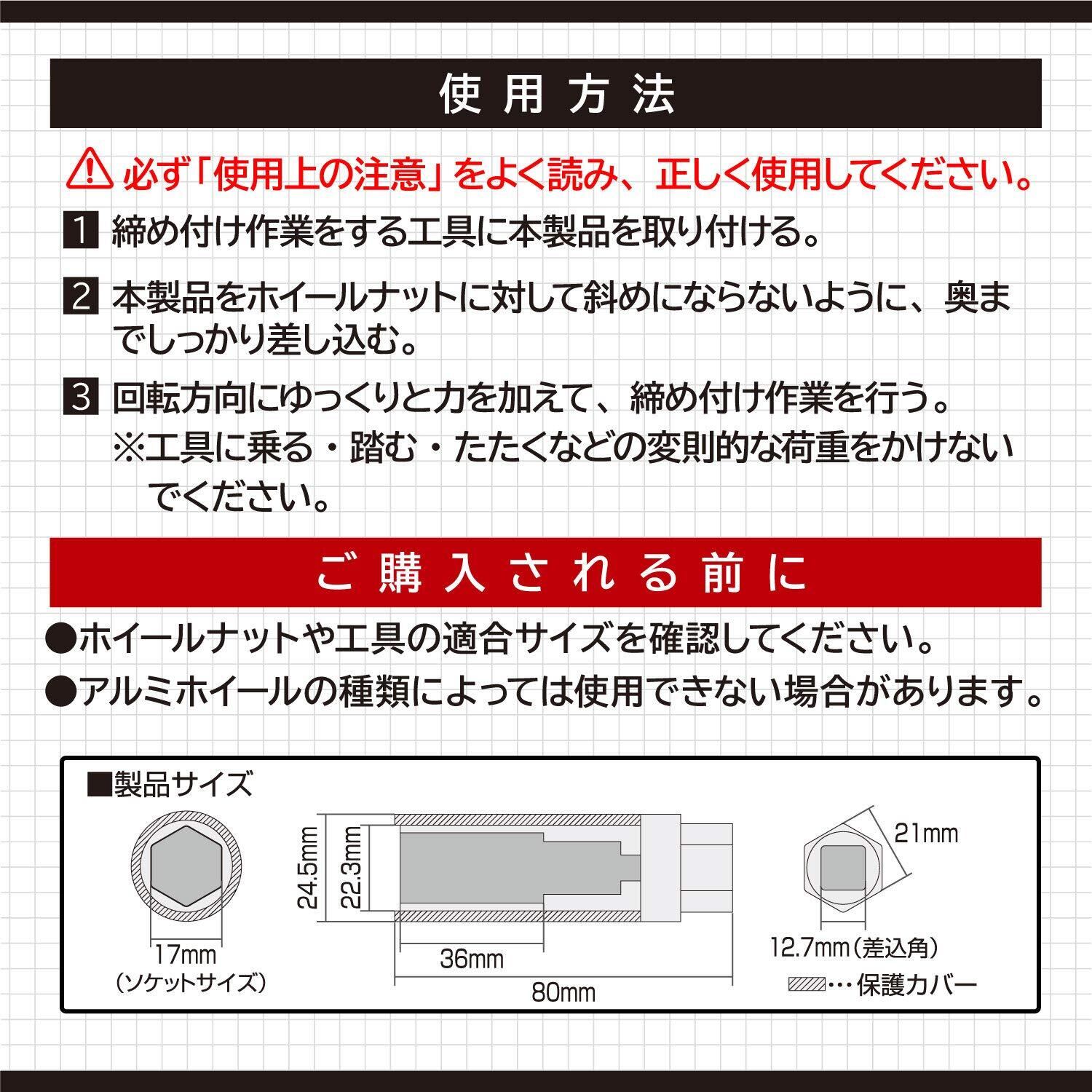 使用方法

必ず「使用上の注意」をよく読み、正しく使用してください。

1 締め付け作業をする工具に本製品を取り付ける。

2 本製品をホイールナットに対して斜めにならないように、奥までしっかり差し込む。

3 回転方向にゆっくりと力を加えて、締め付け作業を行う。
※工具に乗る・踏む・たたくなどの変則的な荷重をかけないでください。

ご購入される前に

●ホイールナットや工具の適合サイズを確認してください。
●アルミホイールの種類によっては使用できない場合があります。

■製品サイズ

17mm
(ソケットサイズ)

24.5mm
22.3mm
36mm
80mm

21mm
12.7mm(差込角)
…保護カバー