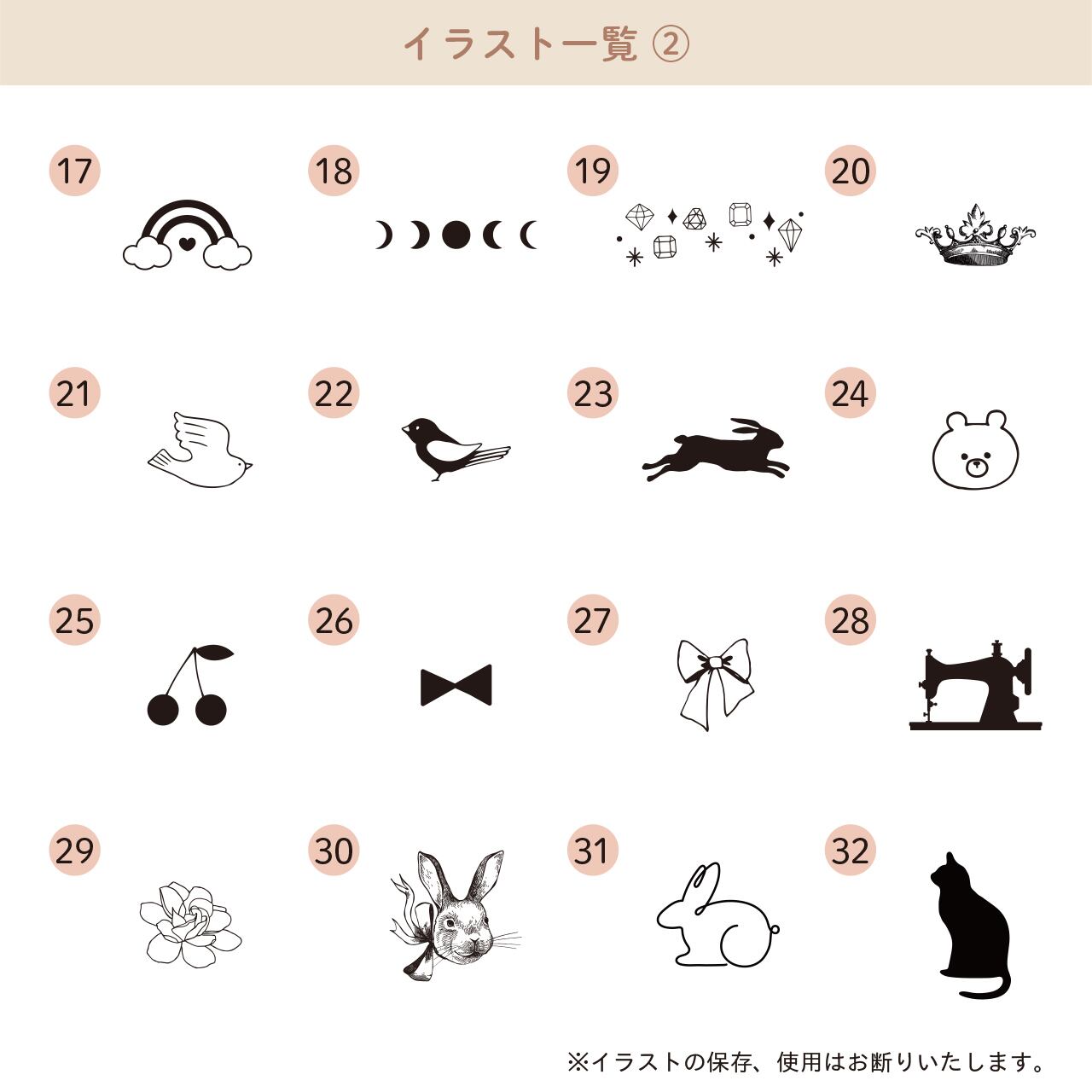 イラスト一覧 ②

17

18

19

20

21

22

23

24

25

26

27

28

29

30

31

32

※イラストの保存、使用はお断りいたします。