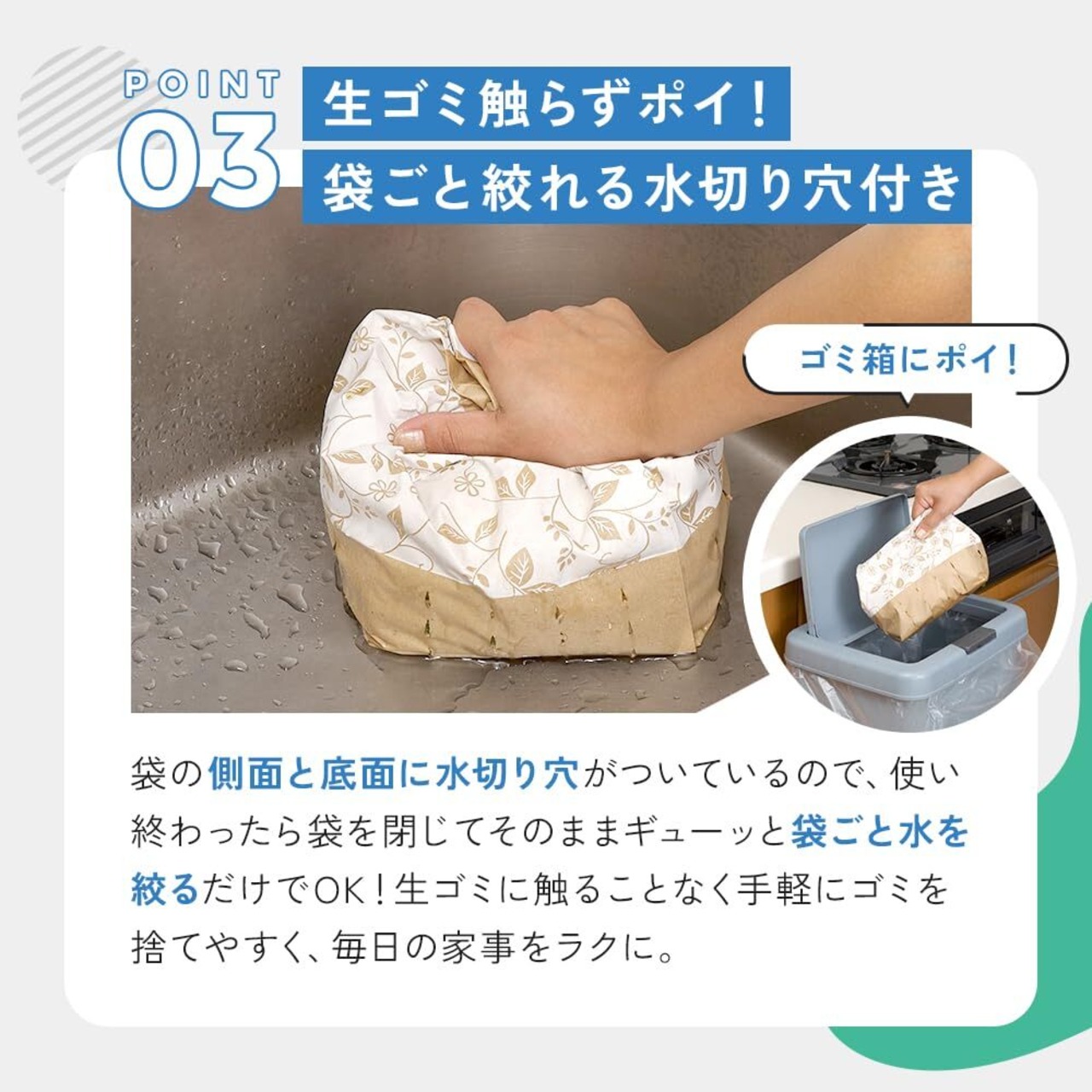 POINT 03

生ゴミ触らずポイ!
袋ごと絞れる水切り穴付き

ゴミ箱にポイ!

袋の側面と底面に水切り穴がついているので、使い終わったら袋を閉じてそのままギューッと袋ごと水を絞るだけでOK!生ゴミに触ることなく手軽にゴミを捨てやすく、毎日の家事をラクに。