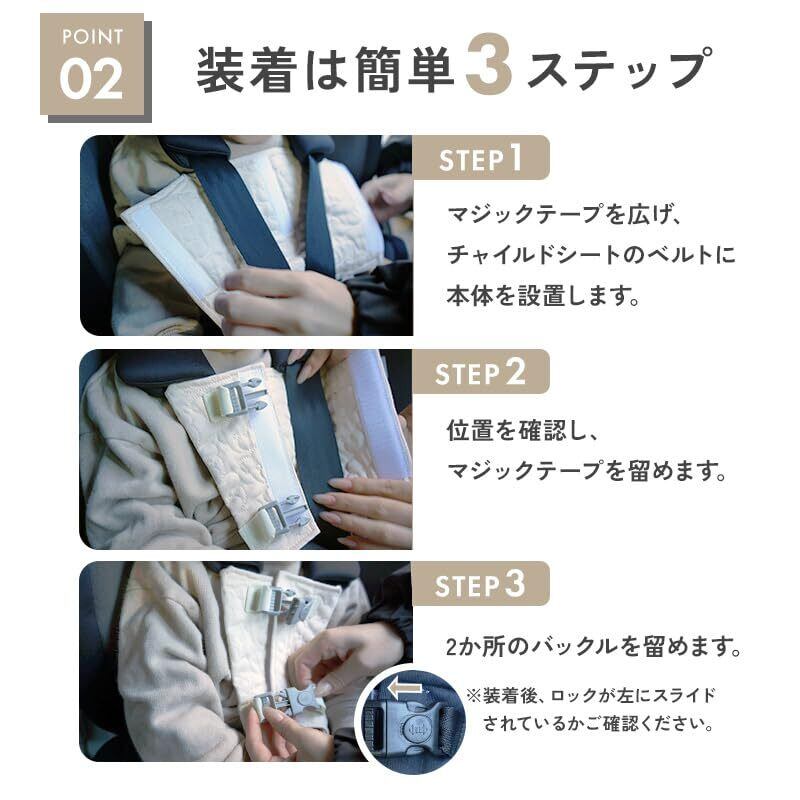 POINT
02

装着は簡単3ステップ

STEP1

マジックテープを広げ、チャイルドシートのベルトに本体を設置します。

STEP2

位置を確認し、マジックテープを留めます。

STEP3

2か所のバックルを留めます。

※装着後、ロックが左にスライドされているかご確認ください。