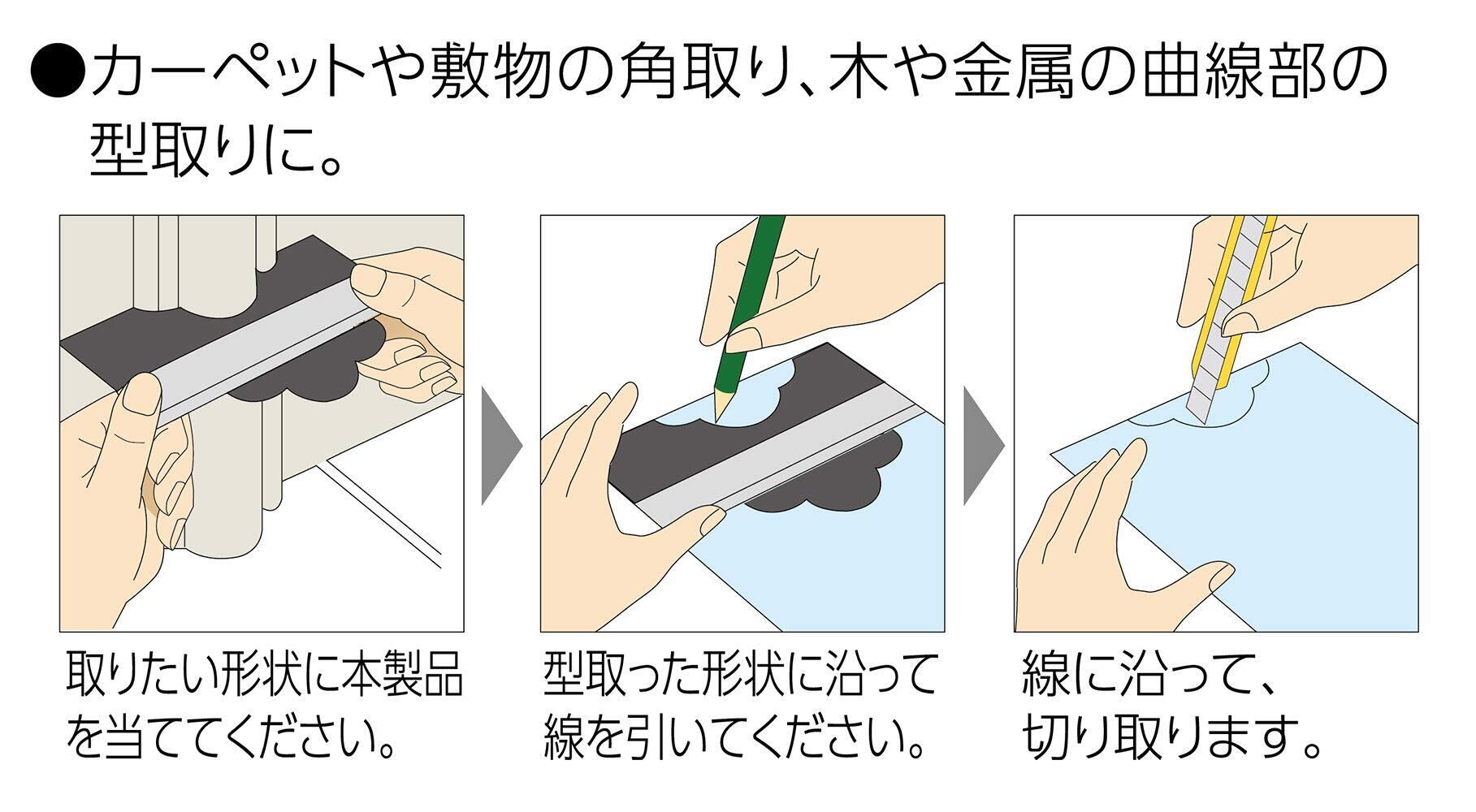 ●カーペットや敷物の角取り、木や金属の曲線部の型取りに。

取りたい形状に本製品を当ててください。

型取った形状に沿って線を引いてください。

線に沿って、切り取ります。