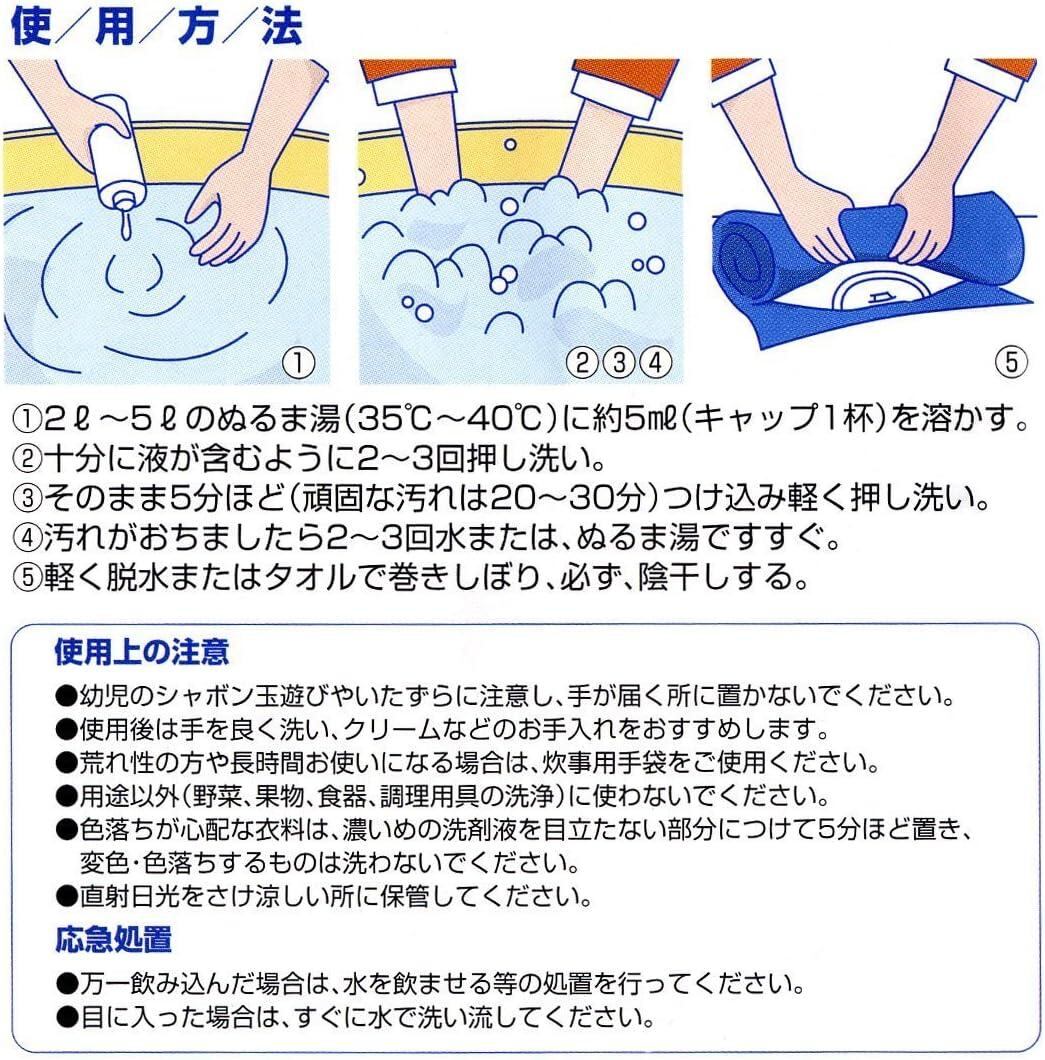 使／用／方／法

①

②③④

⑤

①2ℓ～5ℓのぬるま湯（35℃～40℃）に約5㎖（キャップ1杯）を溶かす。
②十分に液が含むように2～3回押し洗い。
③そのまま5分ほど（頑固な汚れは20～30分）つけ込み軽く押し洗い。
④汚れがおちましたら2～3回水または、ぬるま湯ですすぐ。
⑤軽く脱水またはタオルで巻きしぼり、必ず、陰干しする。

使用上の注意
●幼児のシャボン玉遊びやいたずらに注意し、手が届く所に置かないでください。
●使用後は手を良く洗い、クリームなどのお手入れをおすすめします。
●荒れ性の方や長時間お使いになる場合は、炊事用手袋をご使用ください。
●用途以外（野菜、果物、食器、調理用具の洗浄）に使わないでください。
●色落ちが心配な衣料は、濃いめの洗剤液を目立たない部分につけて5分ほど置き、変色・色落ちするものは洗わないでください。
●直射日光をさけ涼しい所に保管してください。

応急処置
●万一飲み込んだ場合は、水を飲ませる等の処置を行ってください。
●目に入った場合は、すぐに水で洗い流してください。