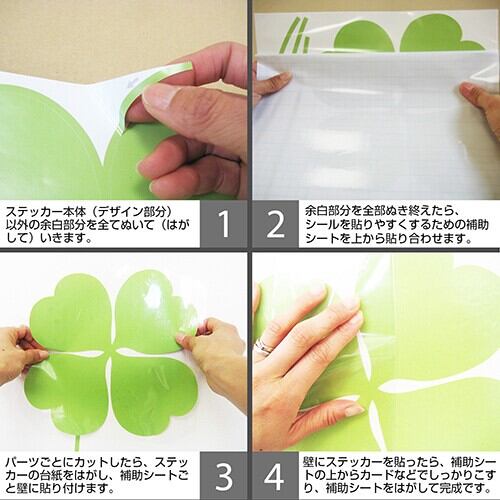 ステッカー本体（デザイン部分）以外の余白部分を全てぬいて（はがして）いきます。

1

2

余白部分を全部ぬき終えたら、シールを貼りやすくするための補助シートを上から貼り合わせます。

パーツごとにカットしたら、ステッカーの台紙をはがし、補助シートごと壁に貼り付けます。

3

4

壁にステッカーを貼ったら、補助シートの上からカードなどでしっかりこすり、補助シートをはがして完成です。