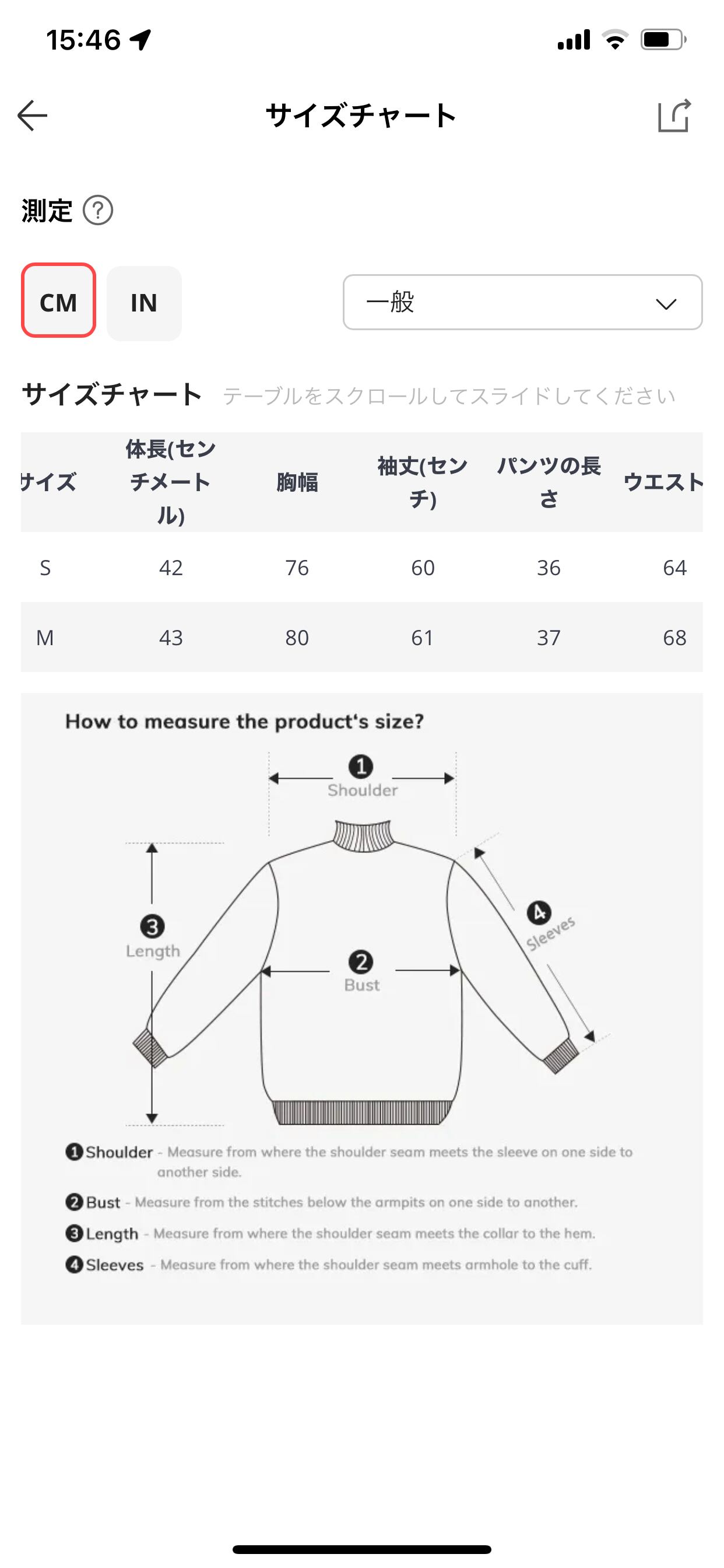 15:46

サイズチャート

測定 ?

CM IN

一般

サイズチャート テーブルをスクロールしてスライドしてください

| サイズ | 体長(センチメートル) | 胸幅 | 袖丈(センチ) | パンツの長さ | ウエスト |
|---|---|---|---|---|---|
| S | 42 | 76 | 60 | 36 | 64 |
| M | 43 | 80 | 61 | 37 | 68 |

How to measure the product's size?

1 Shoulder

3 Length

2 Bust

4 Sleeves

1 Shoulder - Measure from where the shoulder seam meets the sleeve on one side to another side.

2 Bust - Measure from the stitches below the armpits on one side to another.

3 Length - Measure from where the shoulder seam meets the collar to the hem.

4 Sleeves - Measure from where the shoulder seam meets armhole to the cuff.