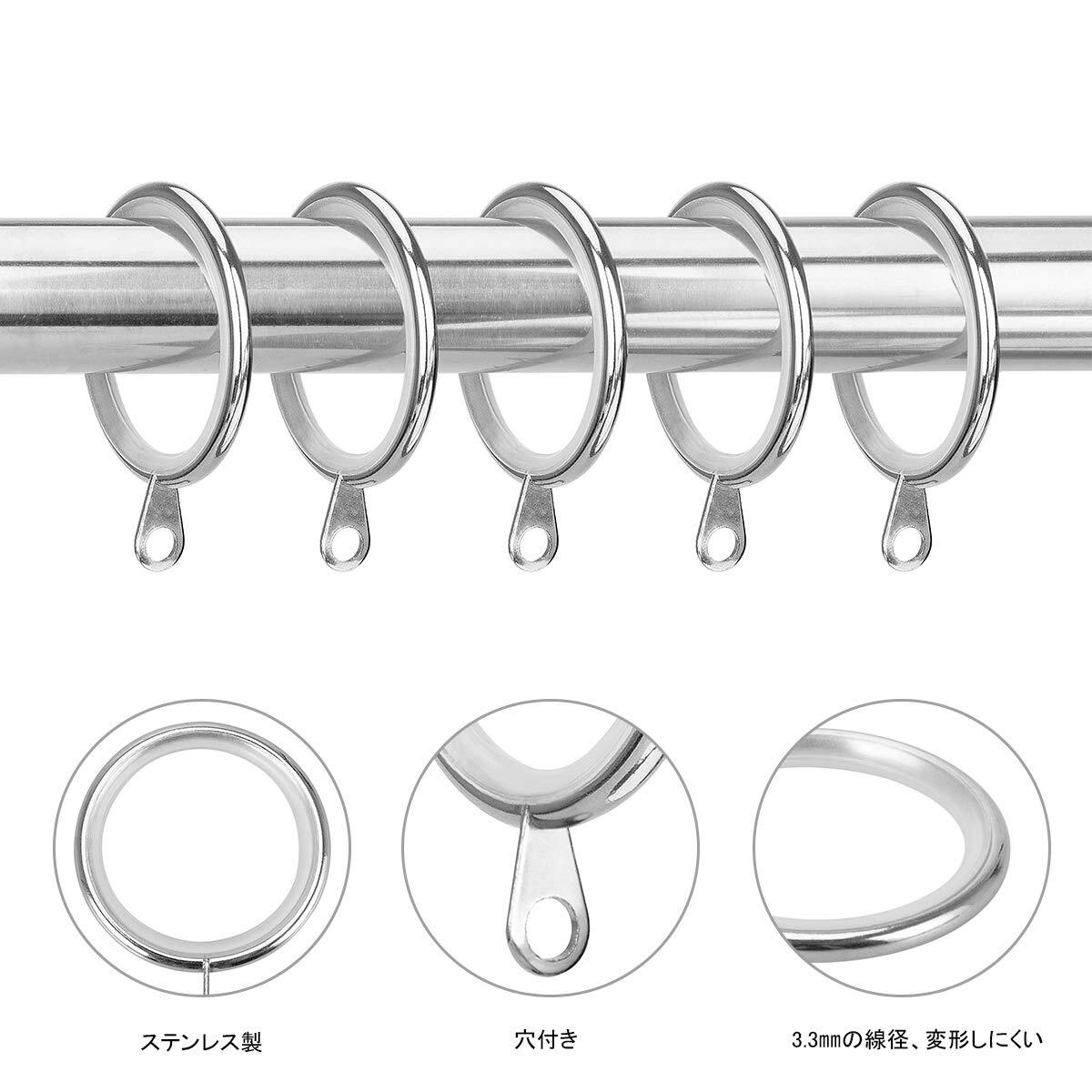 ステンレス製

穴付き

3.3㎜の線径、変形しにくい