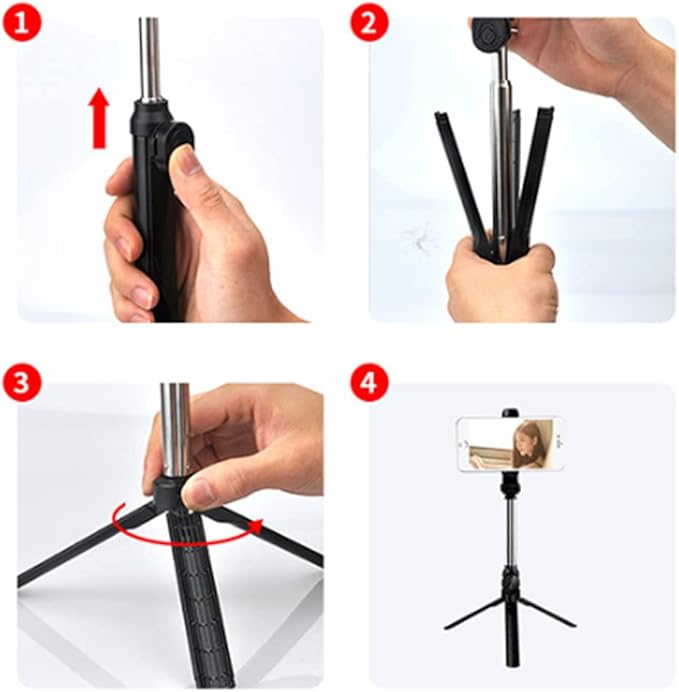 1
2
3
4