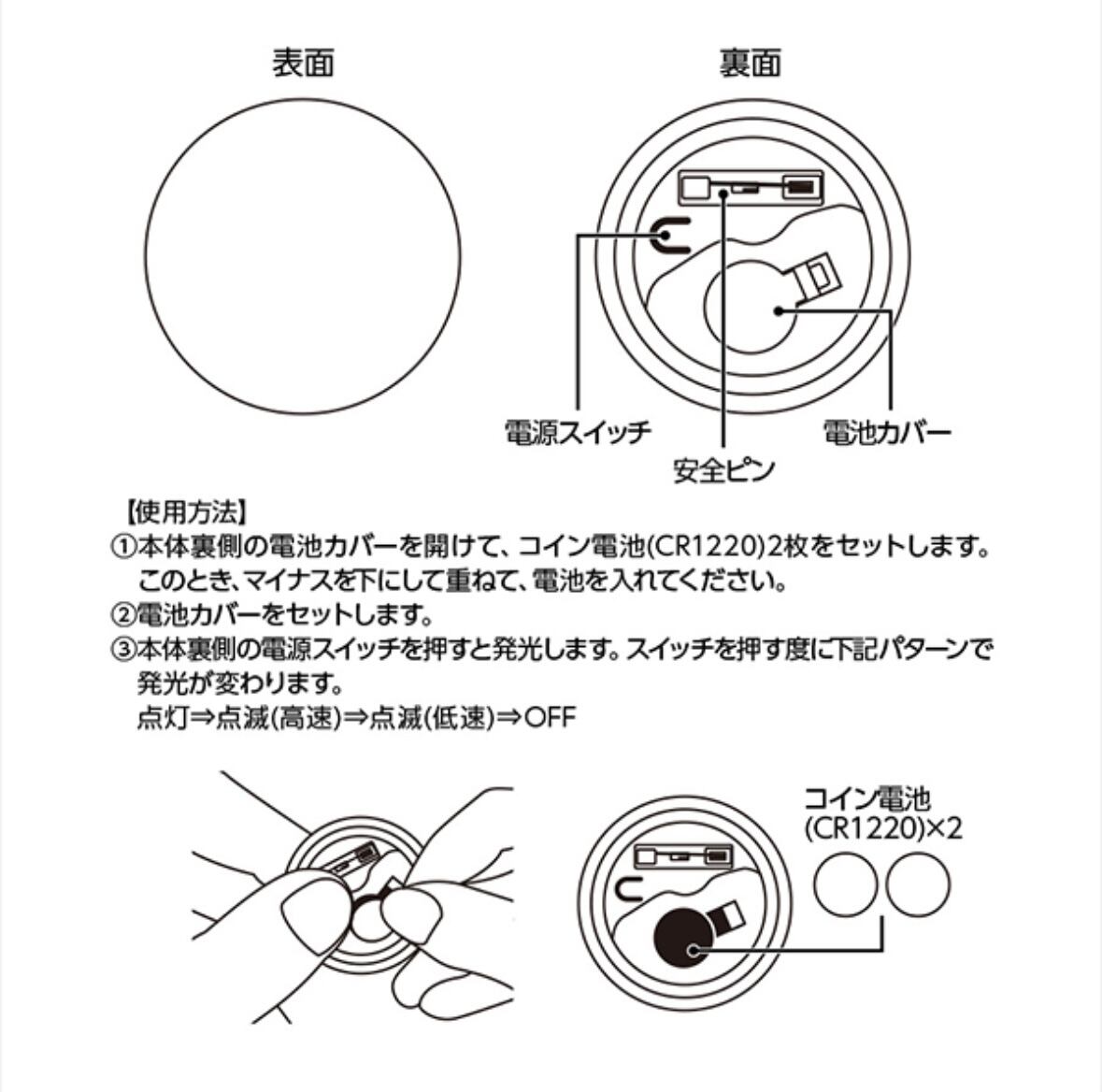 表面

裏面

電源スイッチ

安全ピン

電池カバー

【使用方法】
①本体裏側の電池カバーを開けて、コイン電池(CR1220)2枚をセットします。このとき、マイナスを下にして重ねて、電池を入れてください。
②電池カバーをセットします。
③本体裏側の電源スイッチを押すと発光します。スイッチを押す度に下記パターンで発光が変わります。
点灯⇒点滅(高速)⇒点滅(低速)⇒OFF

コイン電池
(CR1220)×2