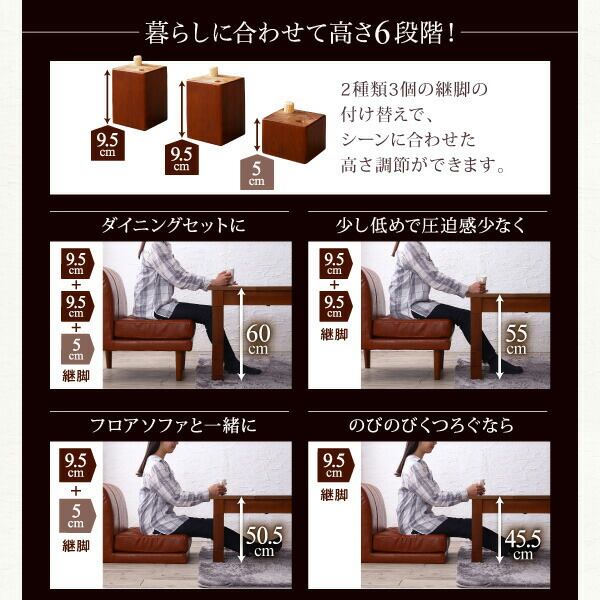 暮らしに合わせて高さ6段階!

9.5 cm
9.5 cm
5 cm

2種類3個の継脚の付け替えで、シーンに合わせた高さ調節ができます。

ダイニングセットに

9.5 cm
+
9.5 cm
+
5 cm
継脚

60 cm

少し低めで圧迫感少なく

9.5 cm
+
9.5 cm
継脚

55 cm

フロアソファと一緒に

9.5 cm
+
5 cm
継脚

50.5 cm

のびのびくつろぐなら

9.5 cm
継脚

45.5 cm