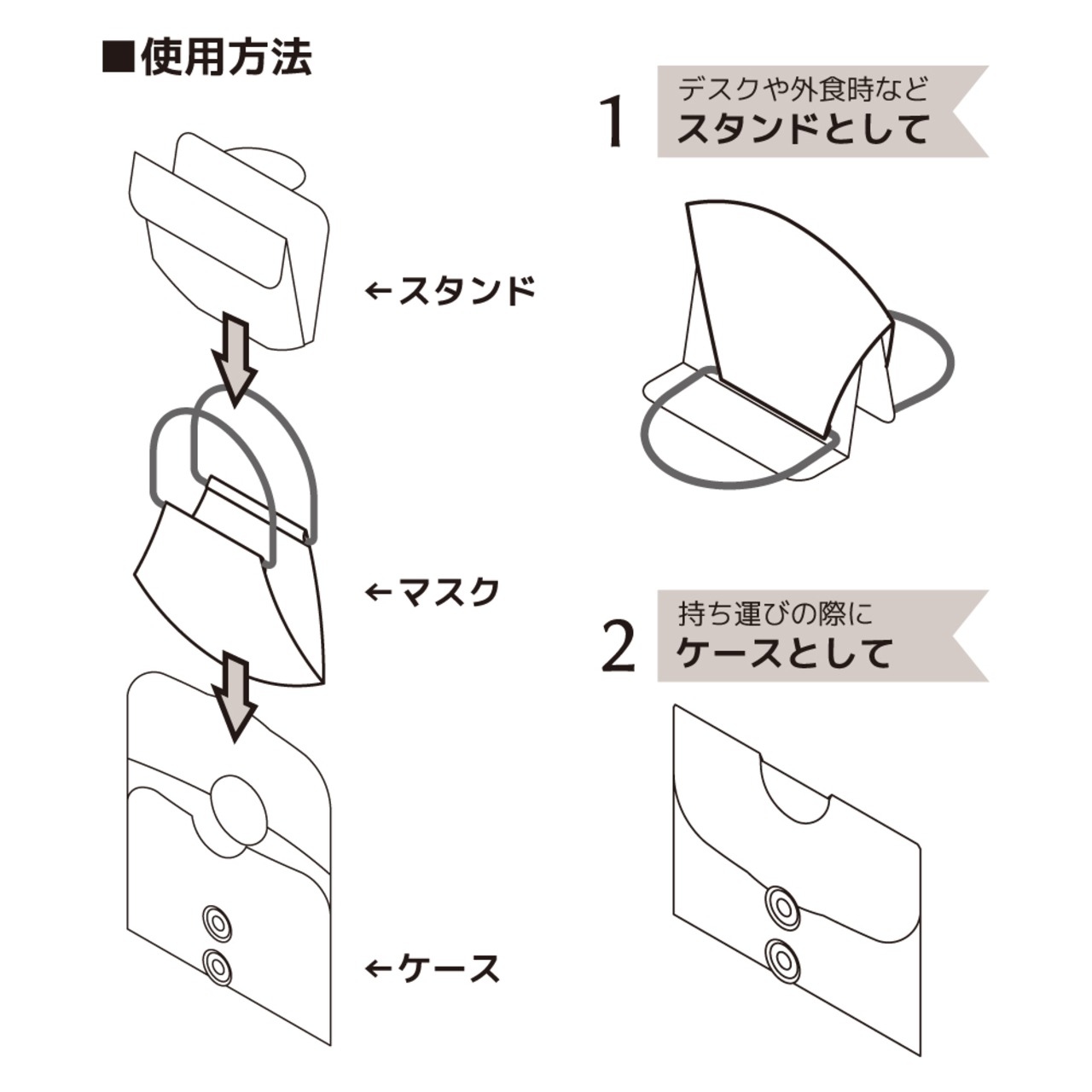 ■使用方法

←スタンド

←マスク

←ケース

1 デスクや外食時など
スタンドとして

2 持ち運びの際に
ケースとして