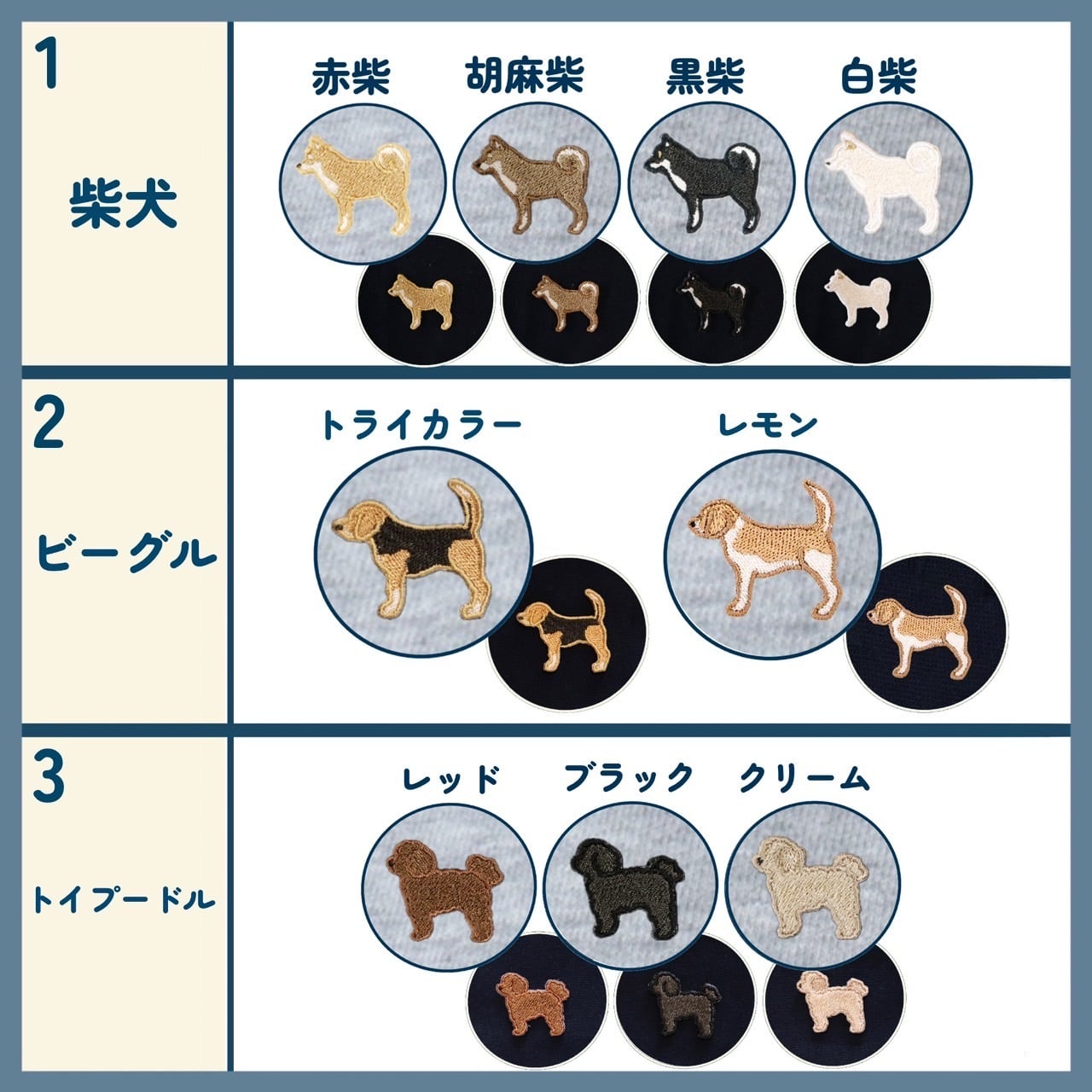 1

柴犬

赤柴 胡麻柴 黒柴 白柴

2

ビーグル

トライカラー レモン

3

トイプードル

レッド ブラック クリーム