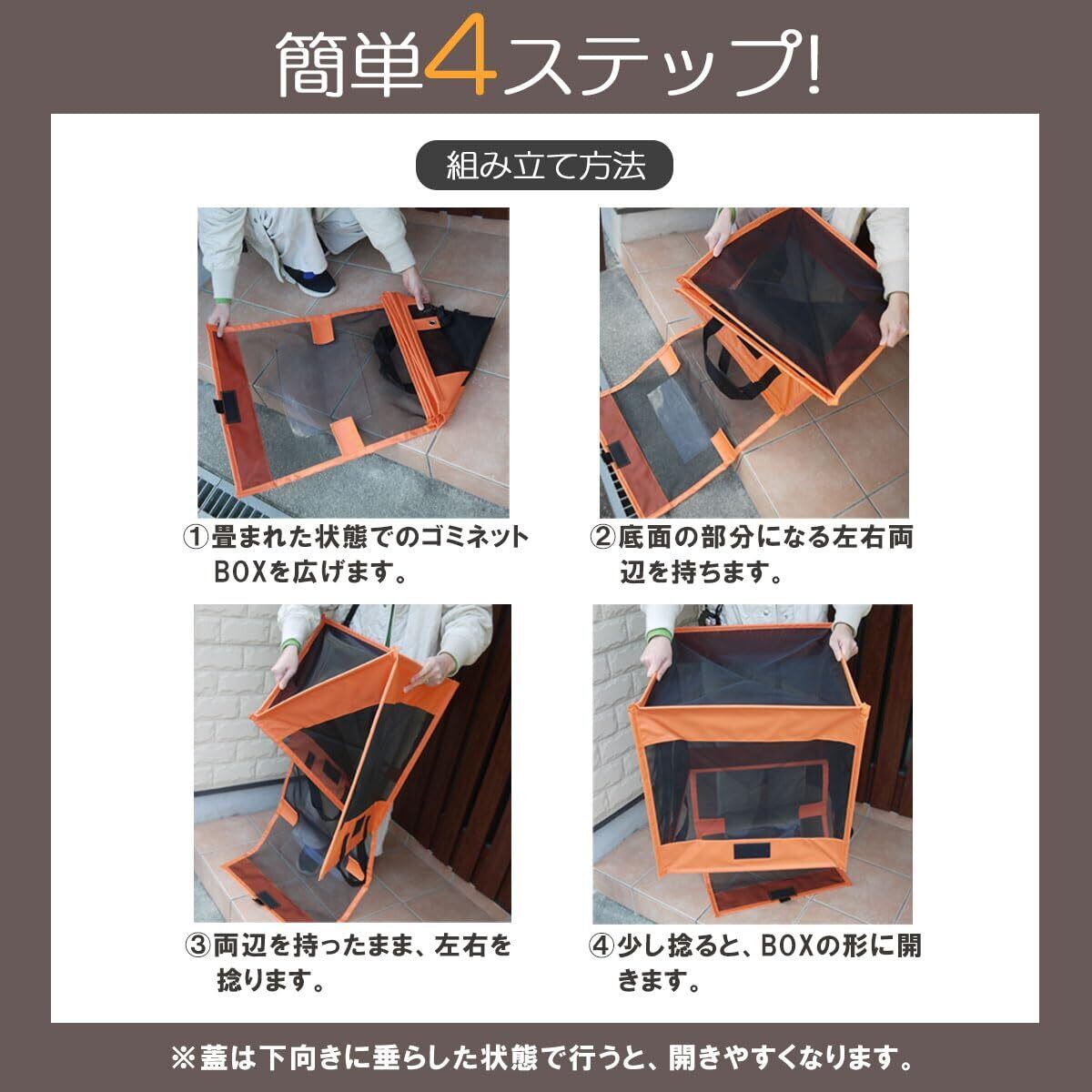 簡単4ステップ!

組み立て方法

①畳まれた状態でのゴミネットBOXを広げます。

②底面の部分になる左右両辺を持ちます。

③両辺を持ったまま、左右を捻ります。

④少し捻ると、BOXの形に開きます。

※蓋は下向きに垂らした状態で行うと、開きやすくなります。