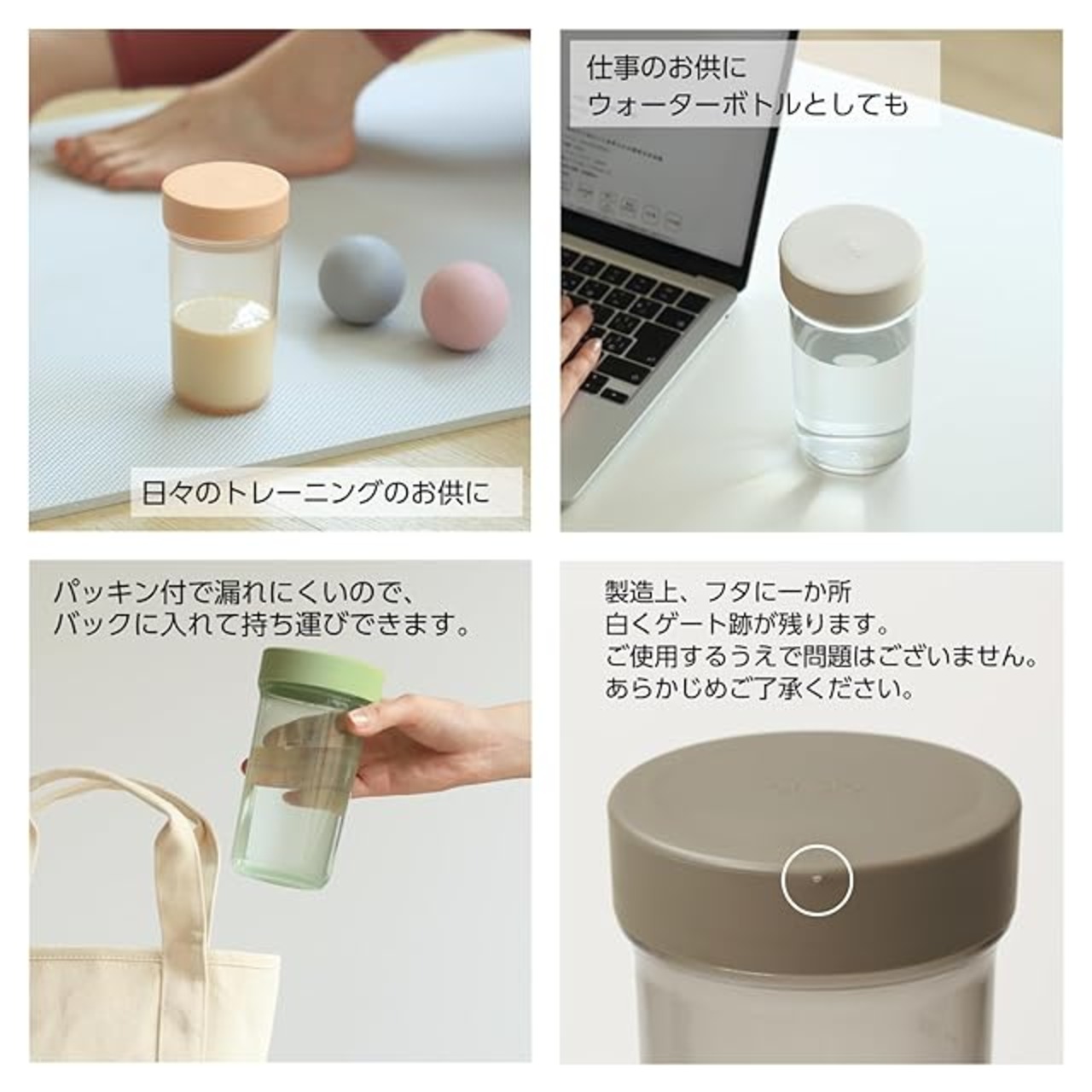 日々のトレーニングのお供に

仕事のお供に
ウォーターボトルとしても

パッキン付で漏れにくいので、
バックに入れて持ち運びできます。

製造上、フタに一か所
白くゲート跡が残ります。
ご使用するうえで問題はございません。
あらかじめご了承ください。