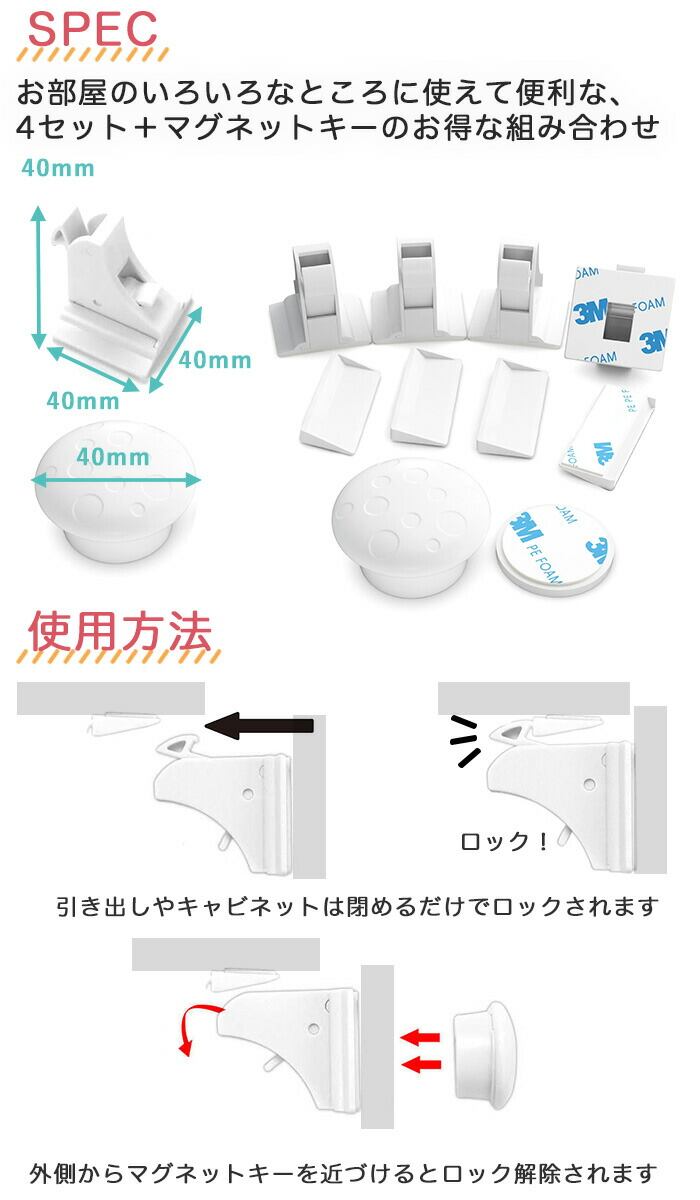 SPEC

お部屋のいろいろなところに使えて便利な、4セット＋マグネットキーのお得な組み合わせ

40mm

40mm

40mm

40mm

3M FOAM

3M

FOAM

3M

3M PE FOAM

3M

使用方法

ロック！

引き出しやキャビネットは閉めるだけでロックされます

外側からマグネットキーを近づけるとロック解除されます