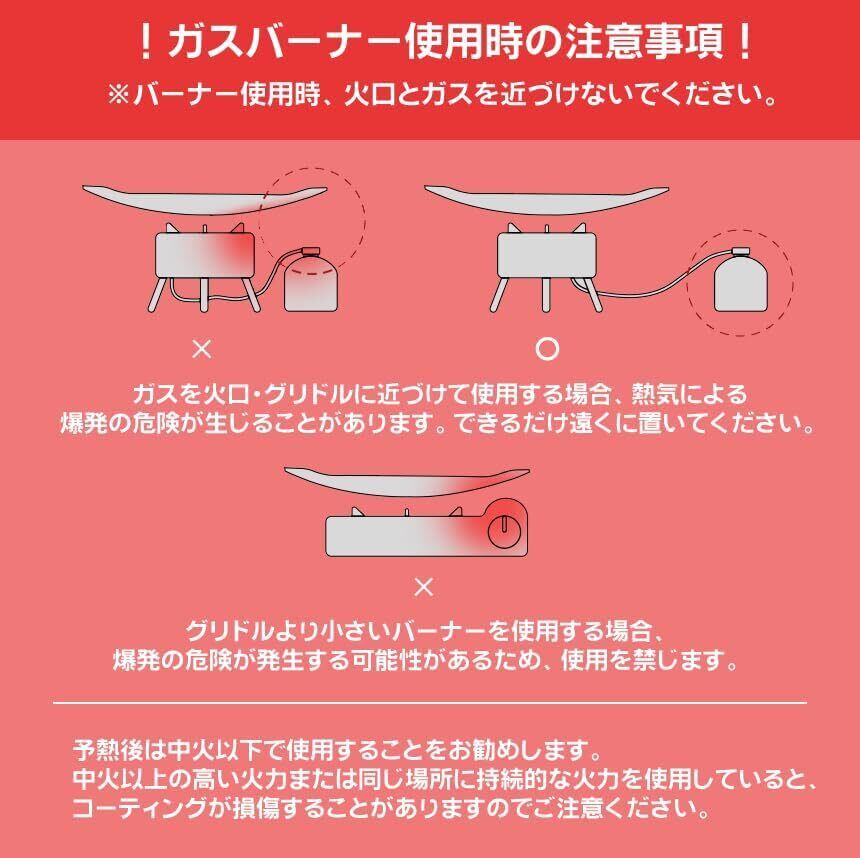 ！ガスバーナー使用時の注意事項！
※バーナー使用時、火口とガスを近づけないでください。

×

○

ガスを火口・グリドルに近づけて使用する場合、熱気による爆発の危険が生じることがあります。できるだけ遠くに置いてください。

×

グリドルより小さいバーナーを使用する場合、爆発の危険が発生する可能性があるため、使用を禁じます。

予熱後は中火以下で使用することをお勧めします。
中火以上の高い火力または同じ場所に持続的な火力を使用していると、コーティングが損傷することがありますのでご注意ください。