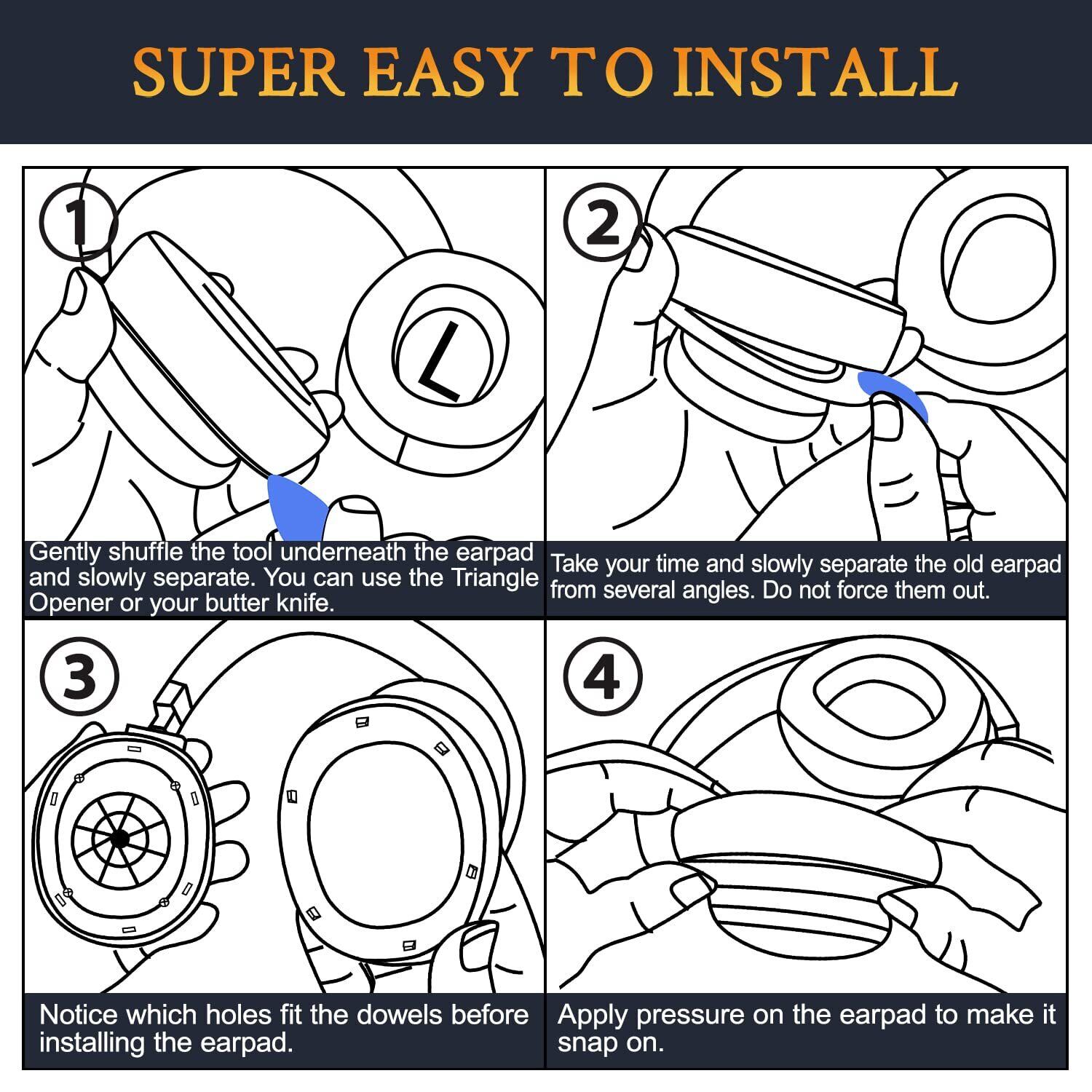 SUPER EASY TO INSTALL

1

L

Gently shuffle the tool underneath the earpad and slowly separate. You can use the Triangle Opener or your butter knife.

2

Take your time and slowly separate the old earpad from several angles. Do not force them out.

3

Notice which holes fit the dowels before installing the earpad.

4

Apply pressure on the earpad to make it snap on.