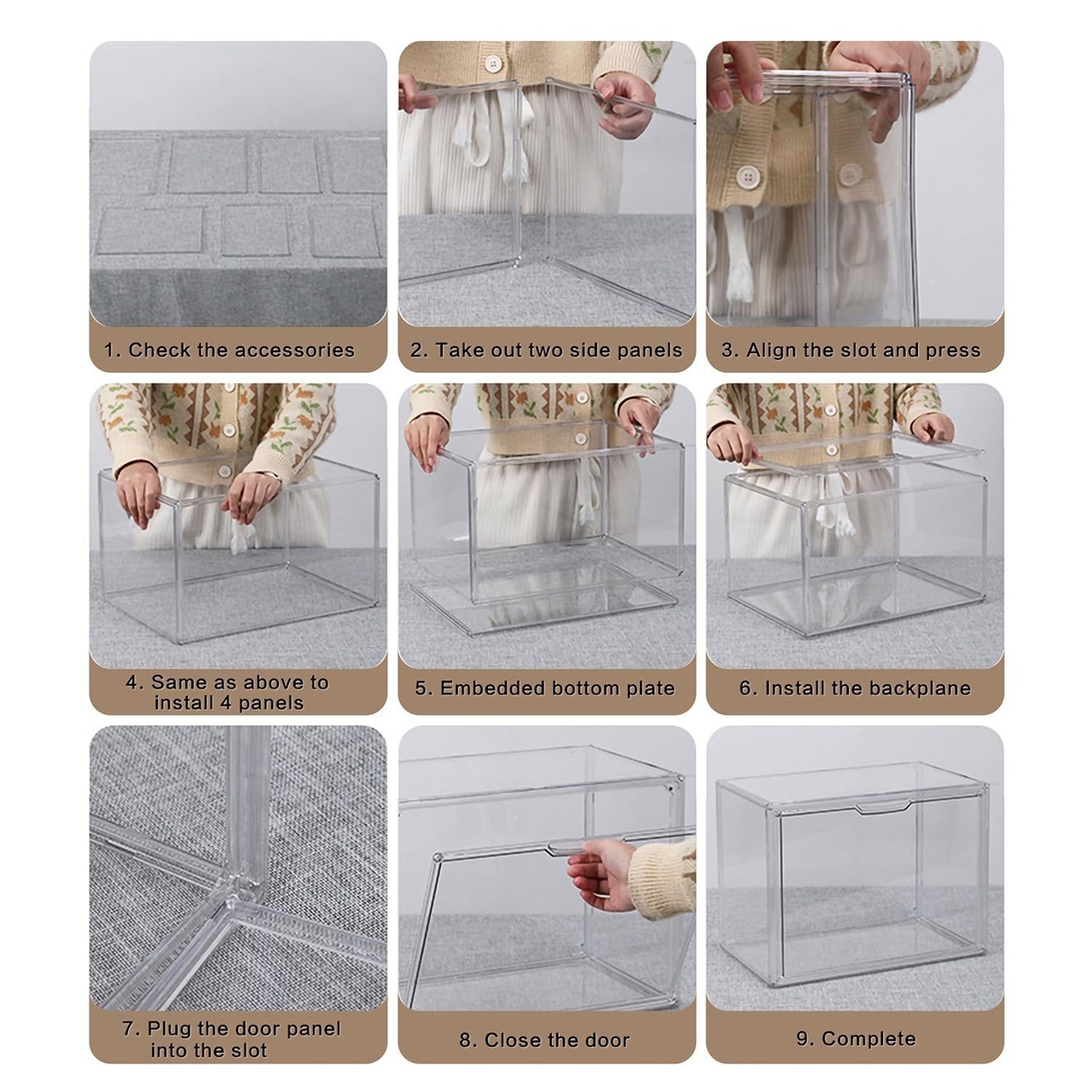 1. Check the accessories

2. Take out two side panels

3. Align the slot and press

4. Same as above to install 4 panels

5. Embedded bottom plate

6. Install the backplane

7. Plug the door panel into the slot

8. Close the door

9. Complete