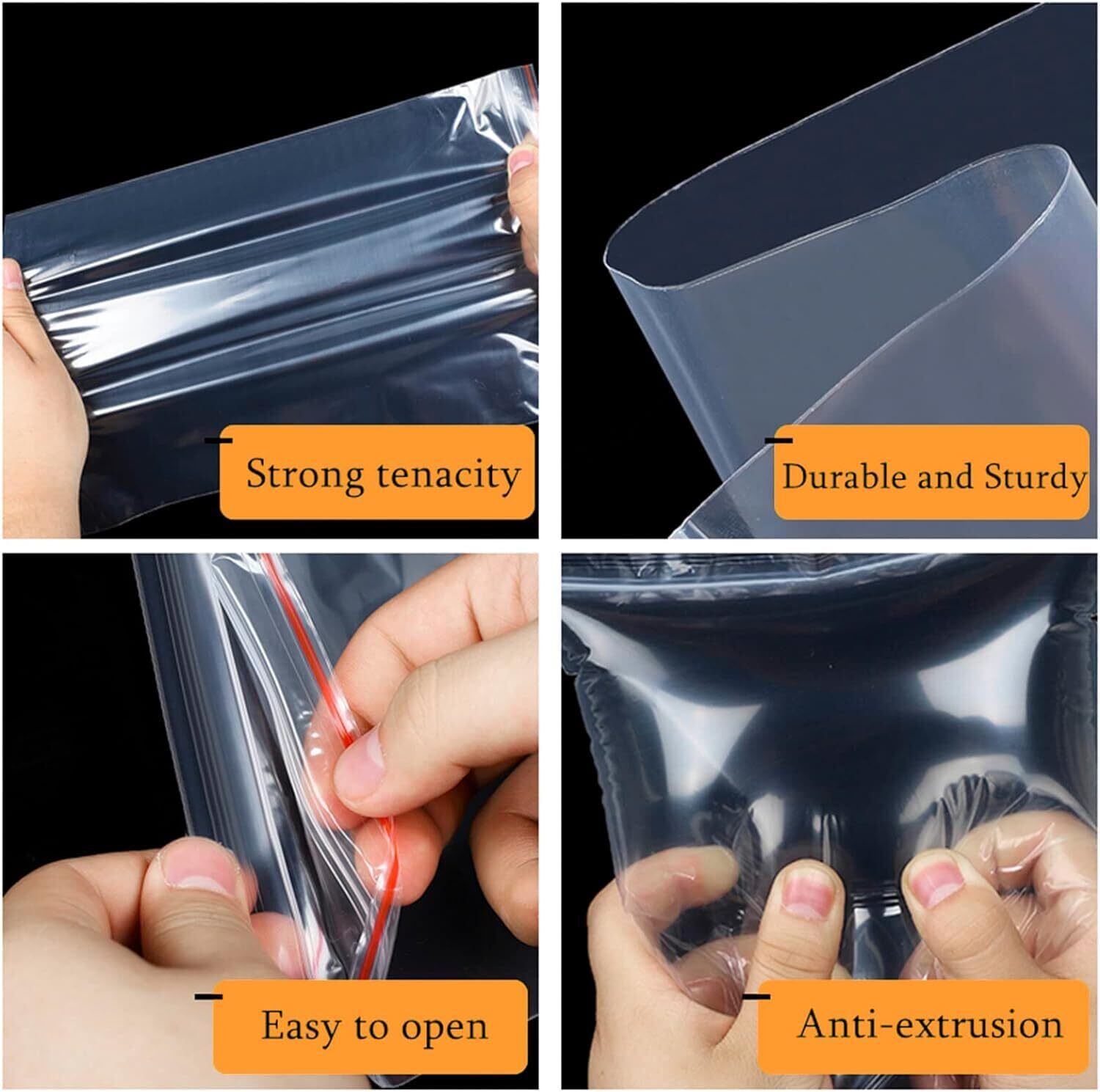 Strong tenacity

Durable and Sturdy

Easy to open

Anti-extrusion