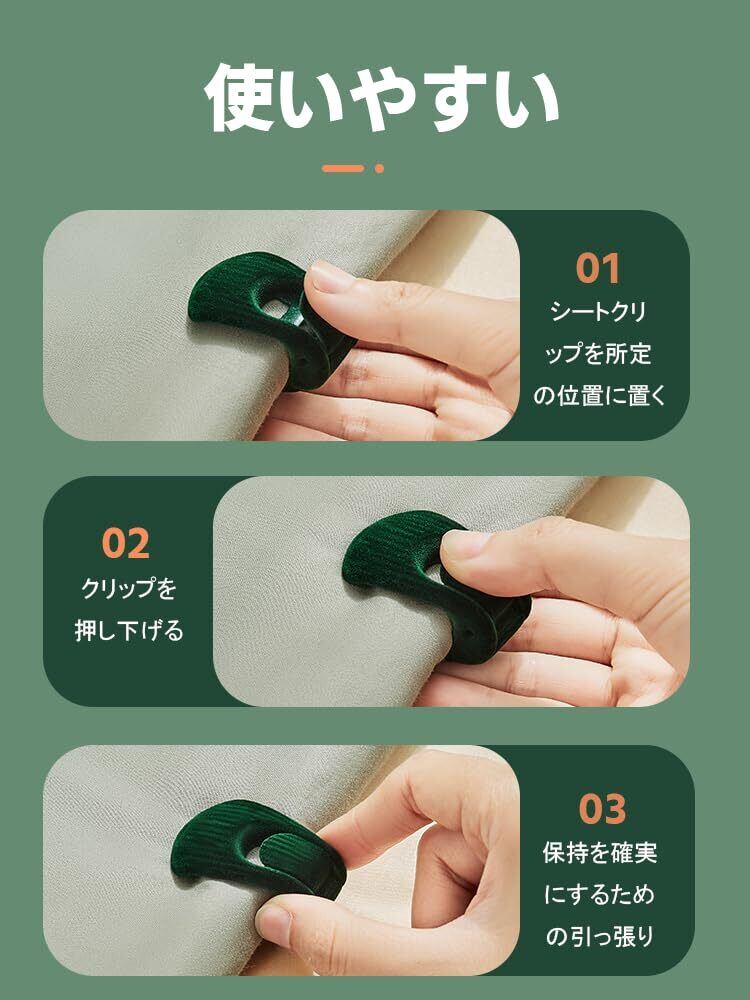 使いやすい

01
シートクリップを所定の位置に置く

02
クリップを押し下げる

03
保持を確実にするための引っ張り