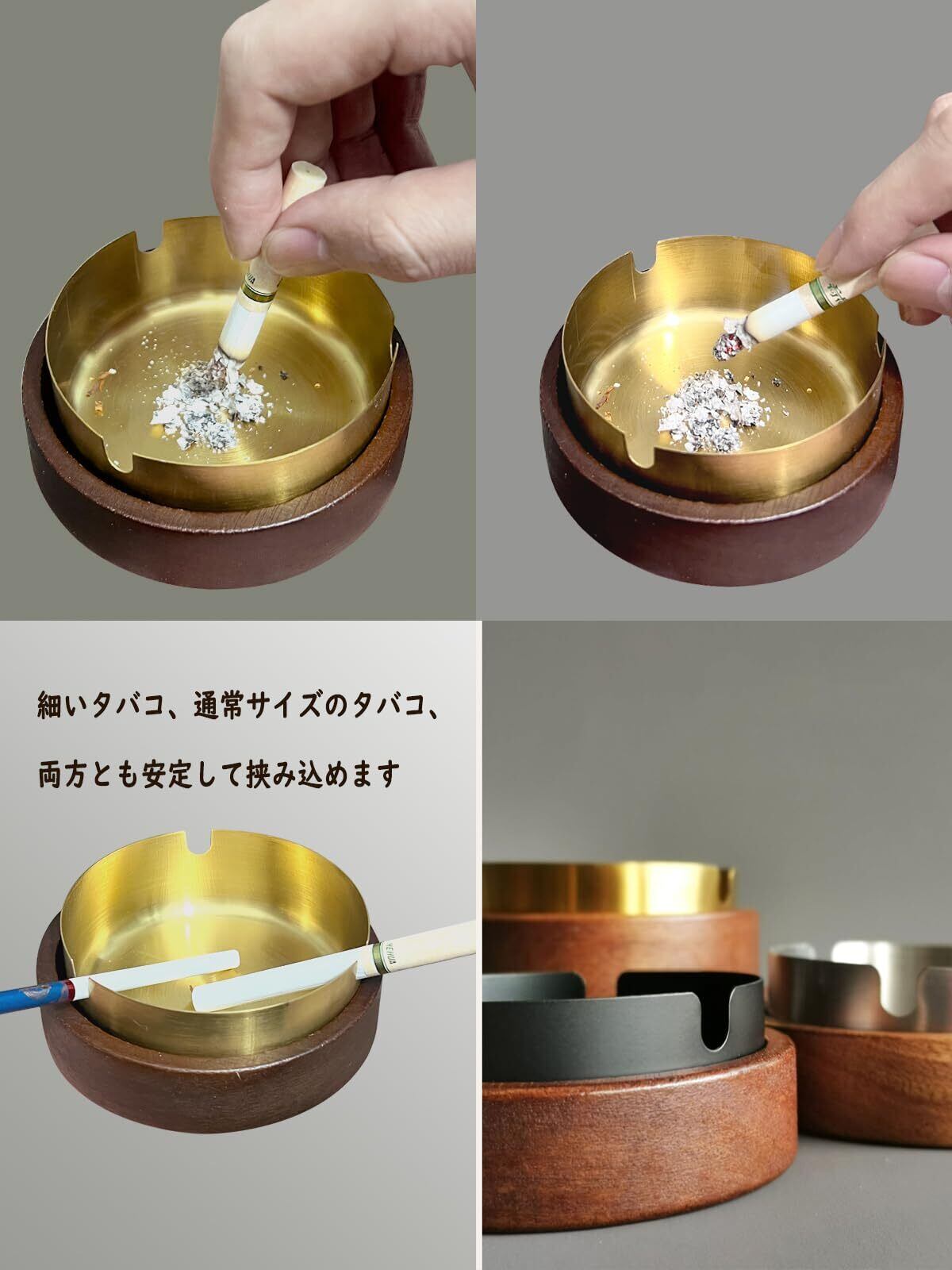 細いタバコ、通常サイズのタバコ、

両方とも安定して挟み込めます