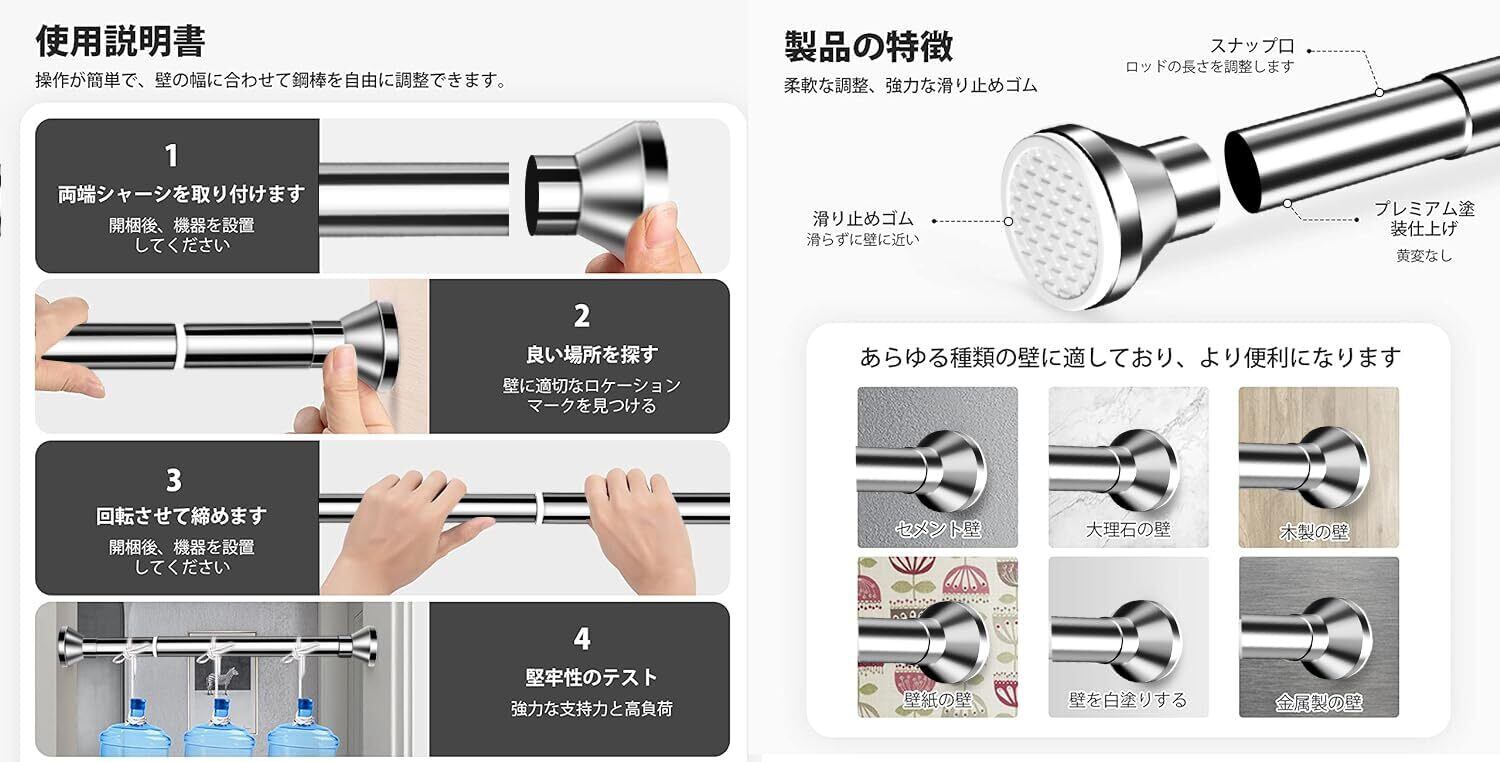 使用説明書

操作が簡単で、壁の幅に合わせて鋼棒を自由に調整できます。

1
両端シャーシを取り付けます
開梱後、機器を設置してください

2
良い場所を探す
壁に適切なロケーションマークを見つける

3
回転させて締めます
開梱後、機器を設置してください

4
堅牢性のテスト
強力な支持力と高負荷

製品の特徴

柔軟な調整、強力な滑り止めゴム

スナップ口
ロッドの長さを調整します

滑り止めゴム
滑らずに壁に近い

プレミアム塗装仕上げ
黄変なし

あらゆる種類の壁に適しており、より便利になります

セメント壁

大理石の壁

木製の壁

壁紙の壁

壁を白塗りする

金属製の壁