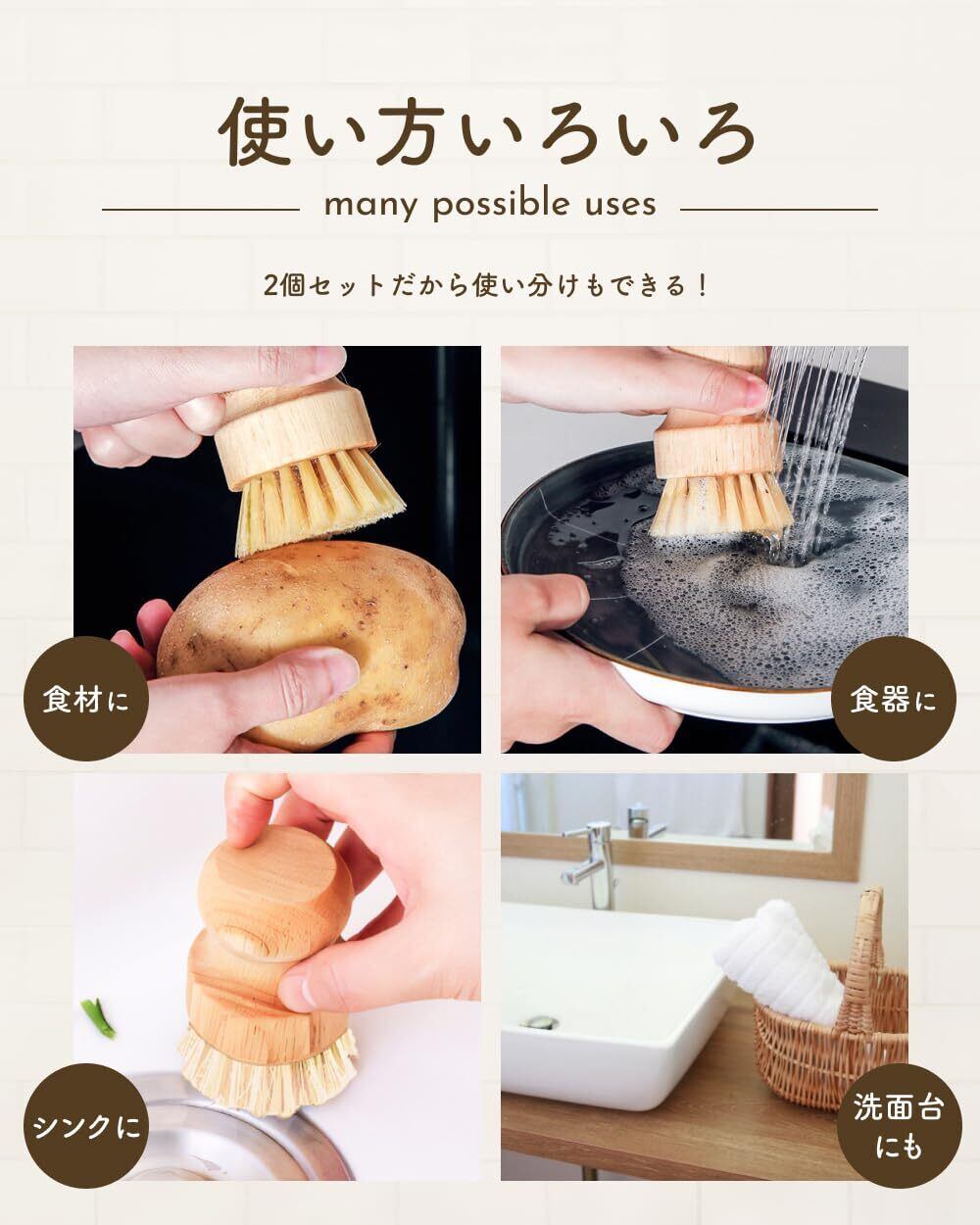 使い方いろいろ

many possible uses

2個セットだから使い分けもできる！

食材に

食器に

シンクに

洗面台にも