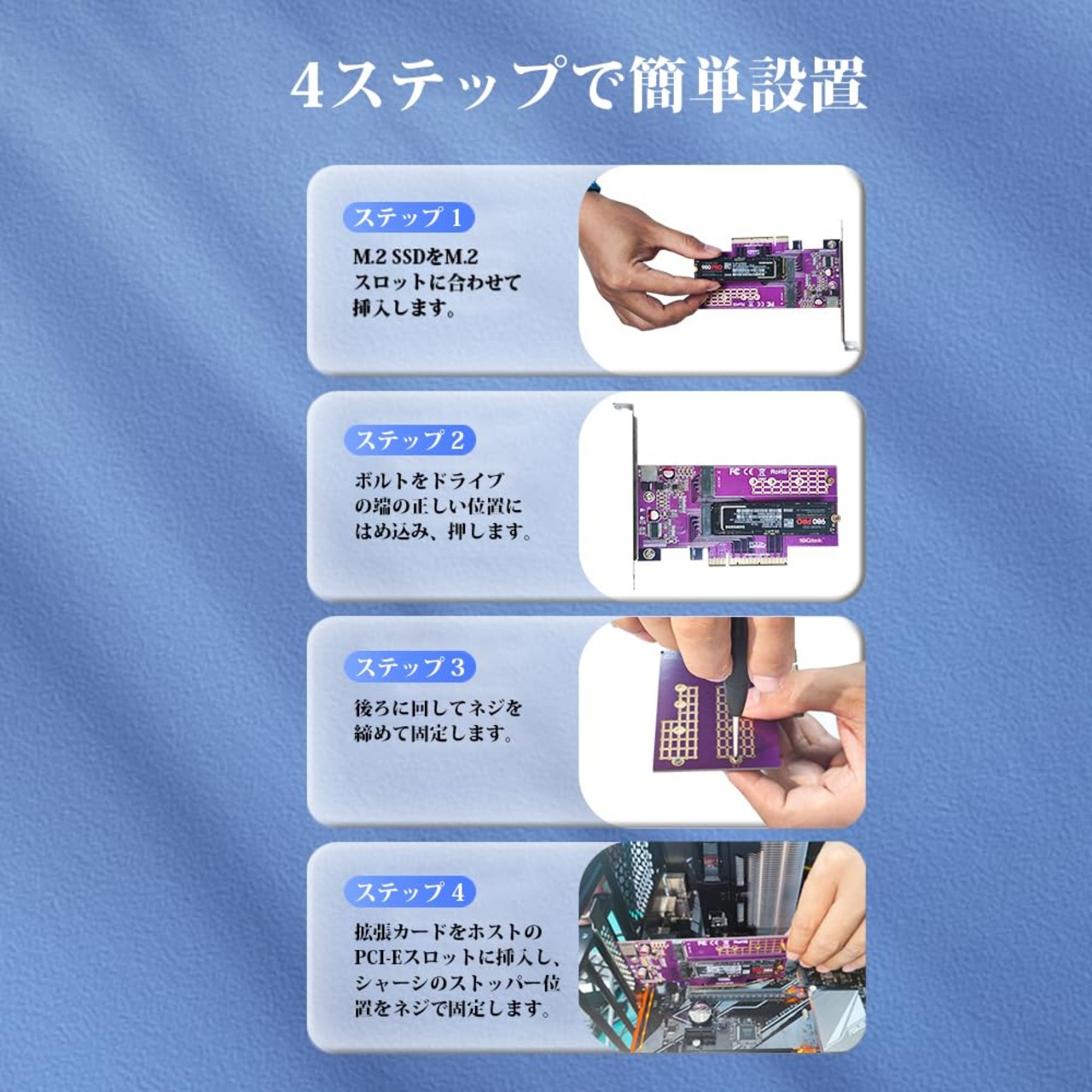 4ステップで簡単設置

ステップ 1

M.2 SSDをM.2スロットに合わせて挿入します。

ステップ 2

ボルトをドライブの端の正しい位置にはめ込み、押します。

ステップ 3

後ろに回してネジを締めて固定します。

ステップ 4

拡張カードをホストのPCI-Eスロットに挿入し、シャーシのストッパー位置をネジで固定します。