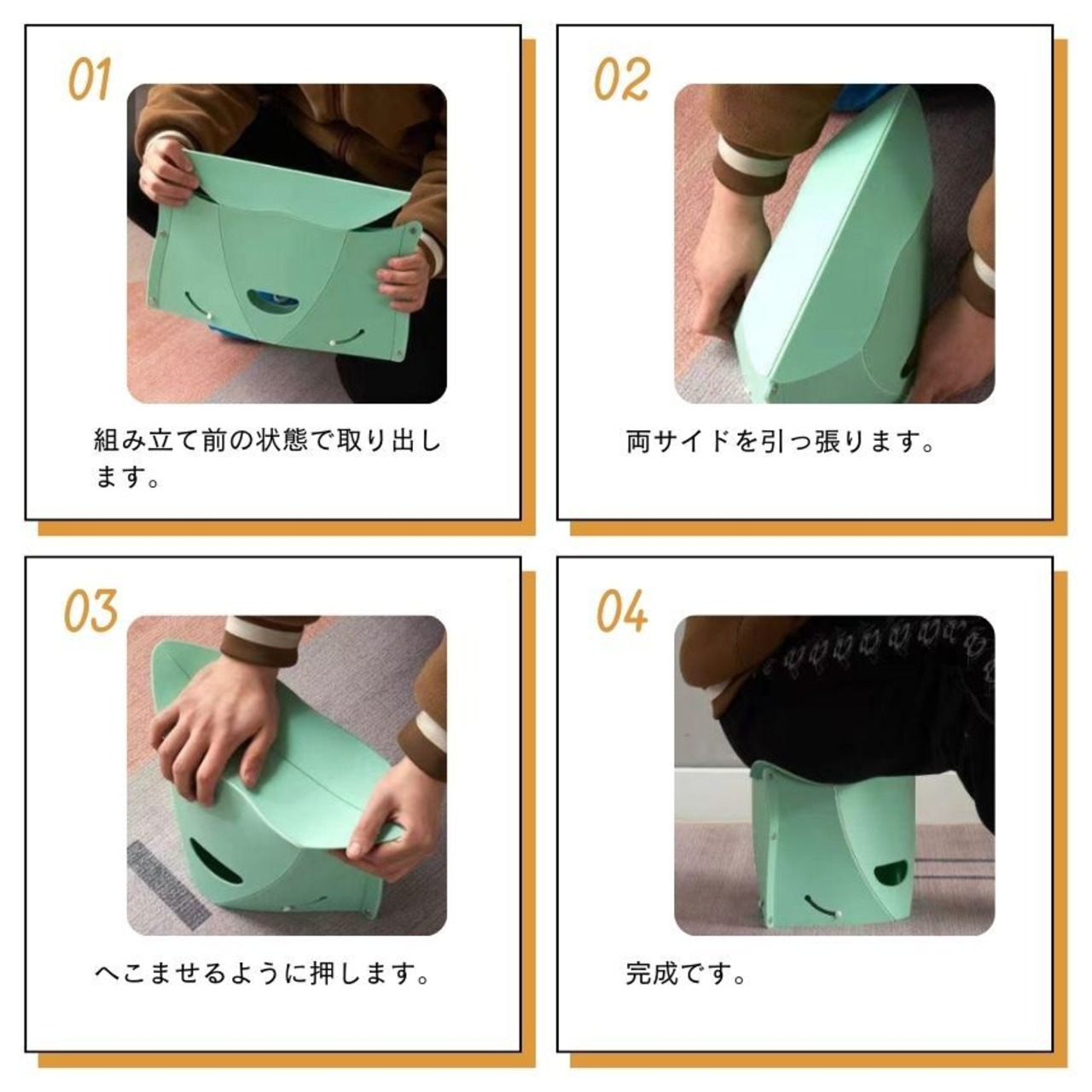 01

組み立て前の状態で取り出します。

02

両サイドを引っ張ります。

03

へこませるように押します。

04

完成です。