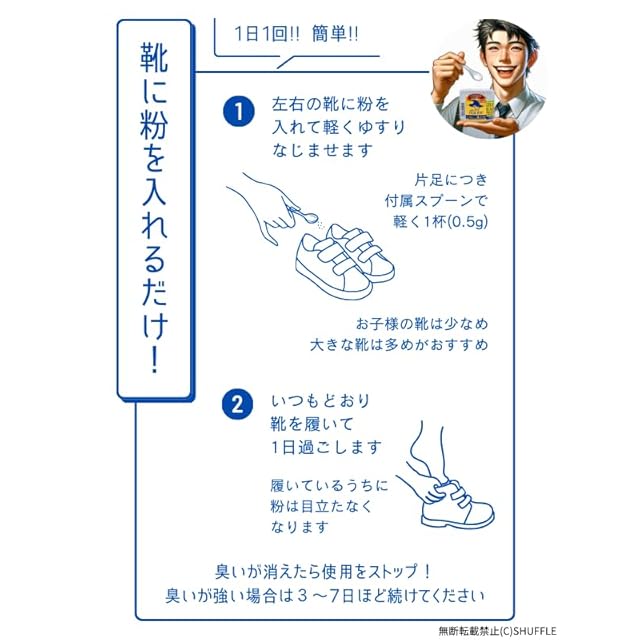 靴に粉を入れるだけ!

1日1回!! 簡単!!

1 左右の靴に粉を入れて軽くゆすりなじませます

片足につき付属スプーンで軽く1杯(0.5g)

お子様の靴は少なめ
大きな靴は多めがおすすめ

2 いつもどおり靴を履いて1日過ごします

履いているうちに粉は目立たなくなります

臭いが消えたら使用をストップ！
臭いが強い場合は３～7日ほど続けてください

無断転載禁止(C)SHUFFLE