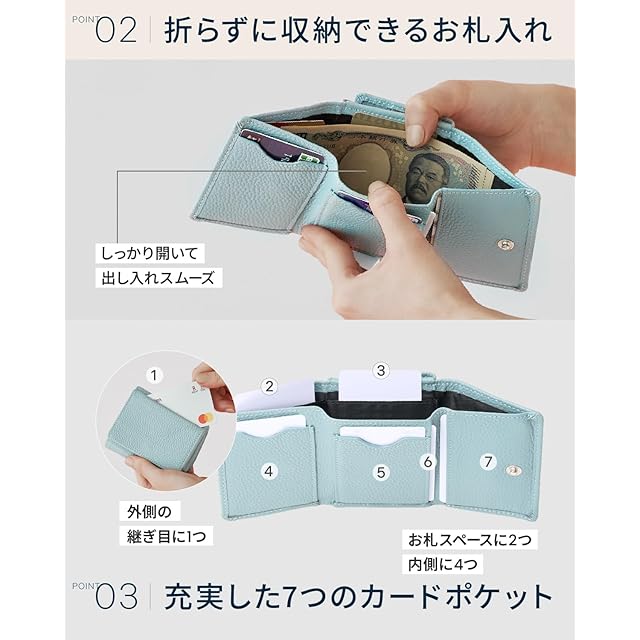 POINT 02 折らずに収納できるお札入れ

しっかり開いて
出し入れスムーズ

1
2
3
4
5
6
7

外側の
継ぎ目に1つ

お札スペースに2つ
内側に4つ

POINT 03 充実した7つのカードポケット