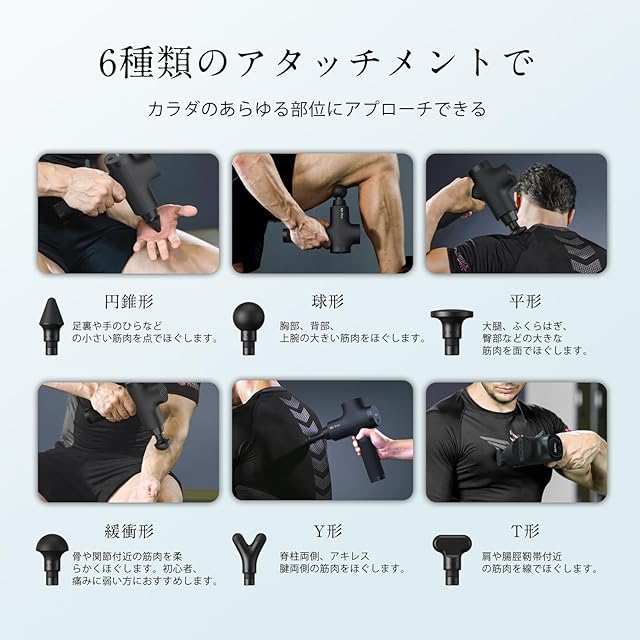 6種類のアタッチメントで

カラダのあらゆる部位にアプローチできる

円錐形

足裏や手のひらなどの小さい筋肉を点でほぐします。

球形

胸部、背部、上腕の大きい筋肉をほぐします。

平形

大腿、ふくらはぎ、臀部などの大きな筋肉を面でほぐします。

緩衝形

骨や関節付近の筋肉を柔らかくほぐします。初心者、痛みに弱い方におすすめします。

Y形

脊柱両側、アキレス腱両側の筋肉をほぐします。

T形

肩や腸脛靭帯付近の筋肉を線でほぐします。