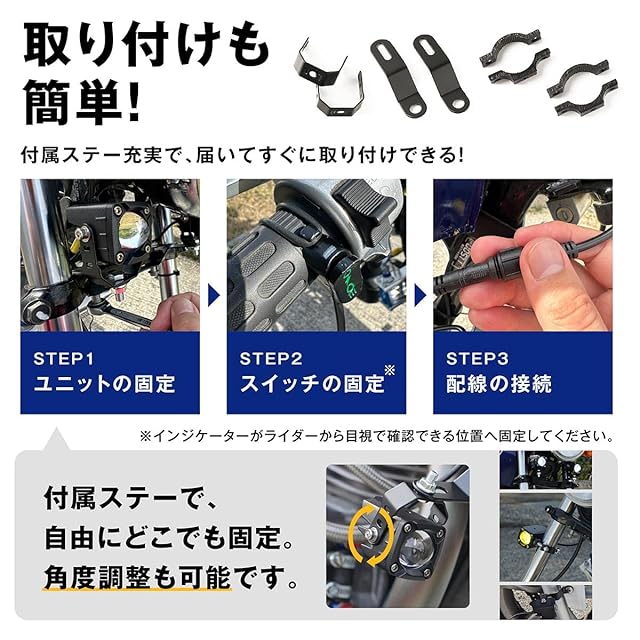 取り付けも簡単!

付属ステー充実で、届いてすぐに取り付けできる!

STEP1
ユニットの固定

STEP2
スイッチの固定※

STEP3
配線の接続

※インジケーターがライダーから目視で確認できる位置へ固定してください。

付属ステーで、
自由にどこでも固定。
角度調整も可能です。