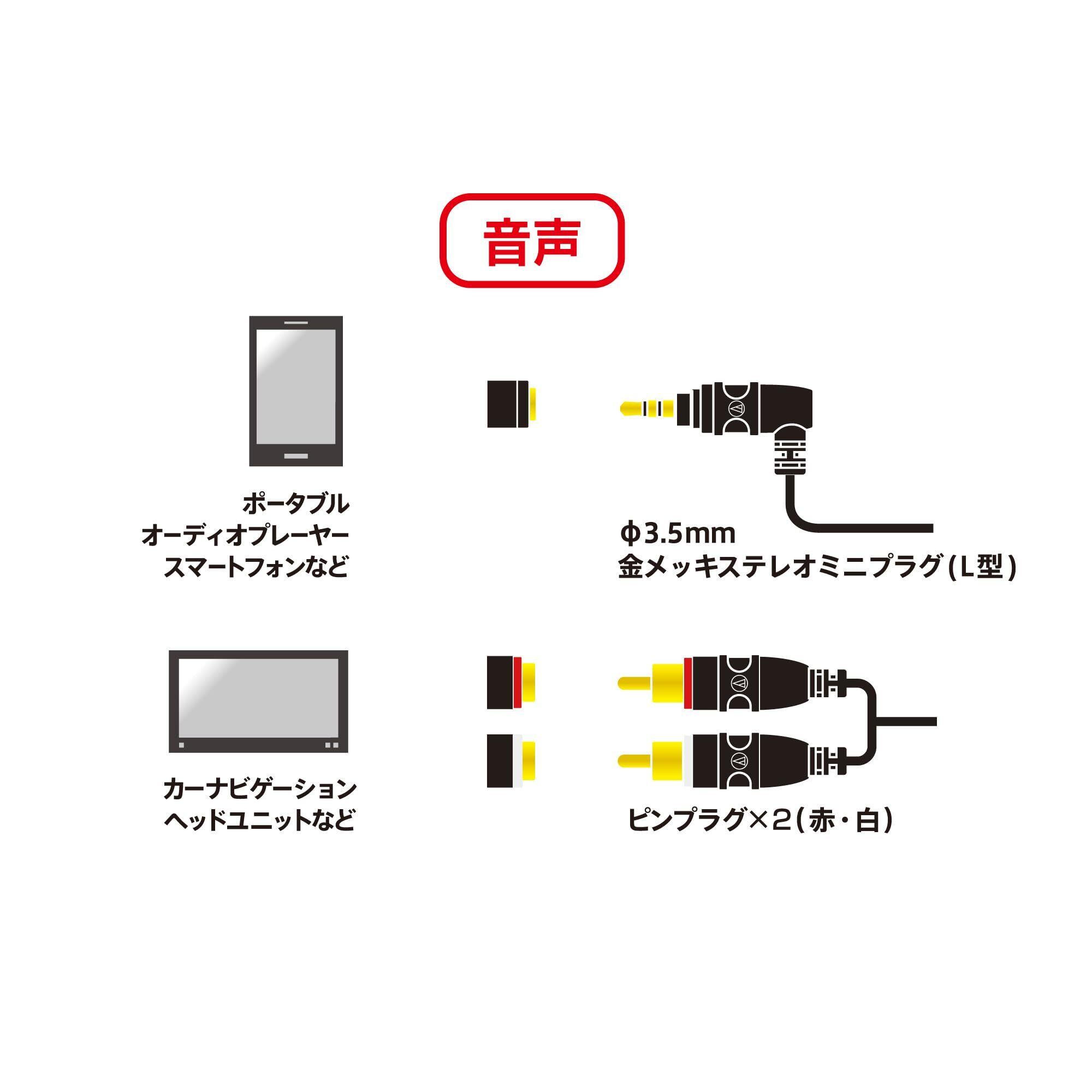 音声

ポータブル
オーディオプレーヤー
スマートフォンなど

φ3.5mm
金メッキステレオミニプラグ(L型)

カーナビゲーション
ヘッドユニットなど

ピンプラグ×2(赤・白)