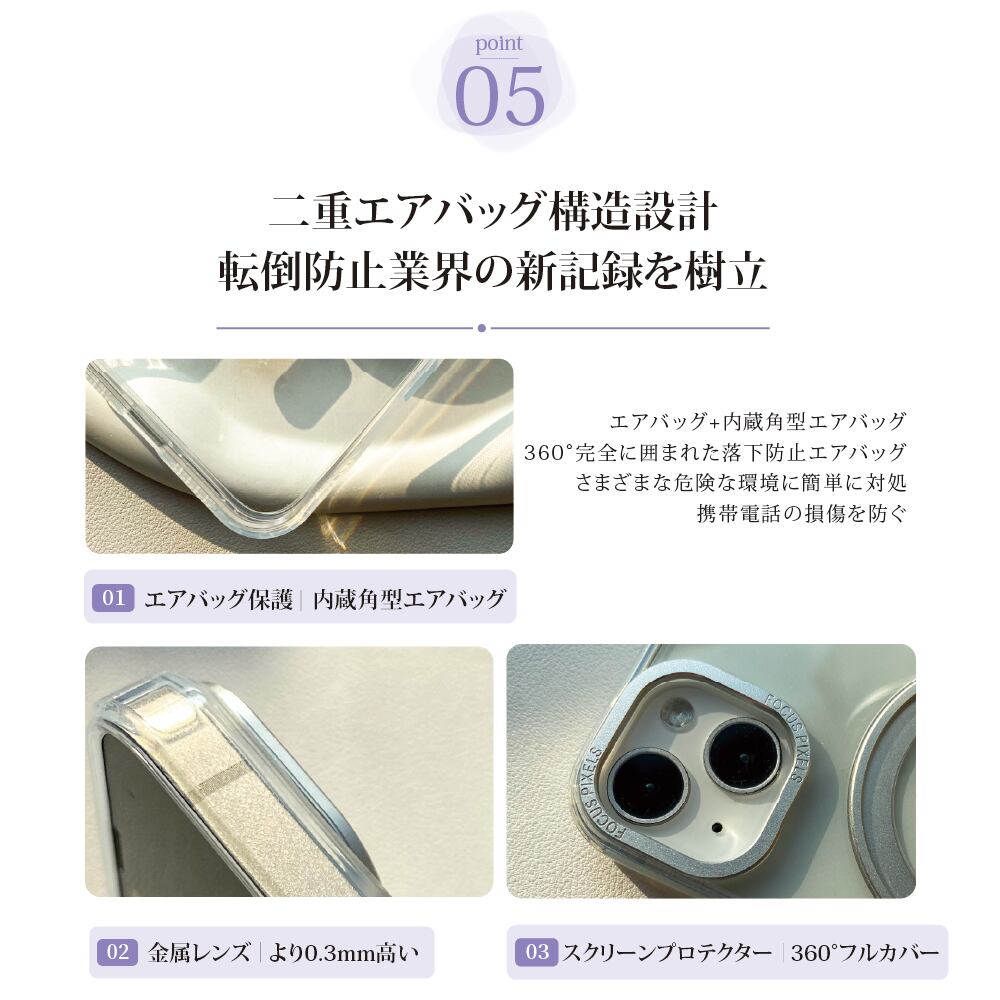 point
05

二重エアバッグ構造設計
転倒防止業界の新記録を樹立

エアバッグ+内蔵角型エアバッグ
360°完全に囲まれた落下防止エアバッグ
さまざまな危険な環境に簡単に対処
携帯電話の損傷を防ぐ

01 エアバッグ保護 | 内蔵角型エアバッグ

FOCUS PIXELS FOCUS PIXELS

02 金属レンズ | より0.3mm高い

03 スクリーンプロテクター | 360°フルカバー