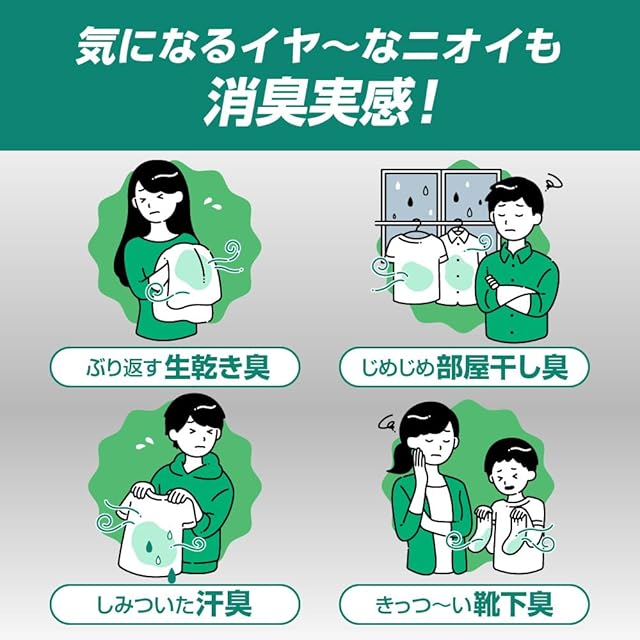 気になるイヤ〜なニオイも
消臭実感！

ぶり返す生乾き臭

じめじめ部屋干し臭

しみついた汗臭

きっつ〜い靴下臭