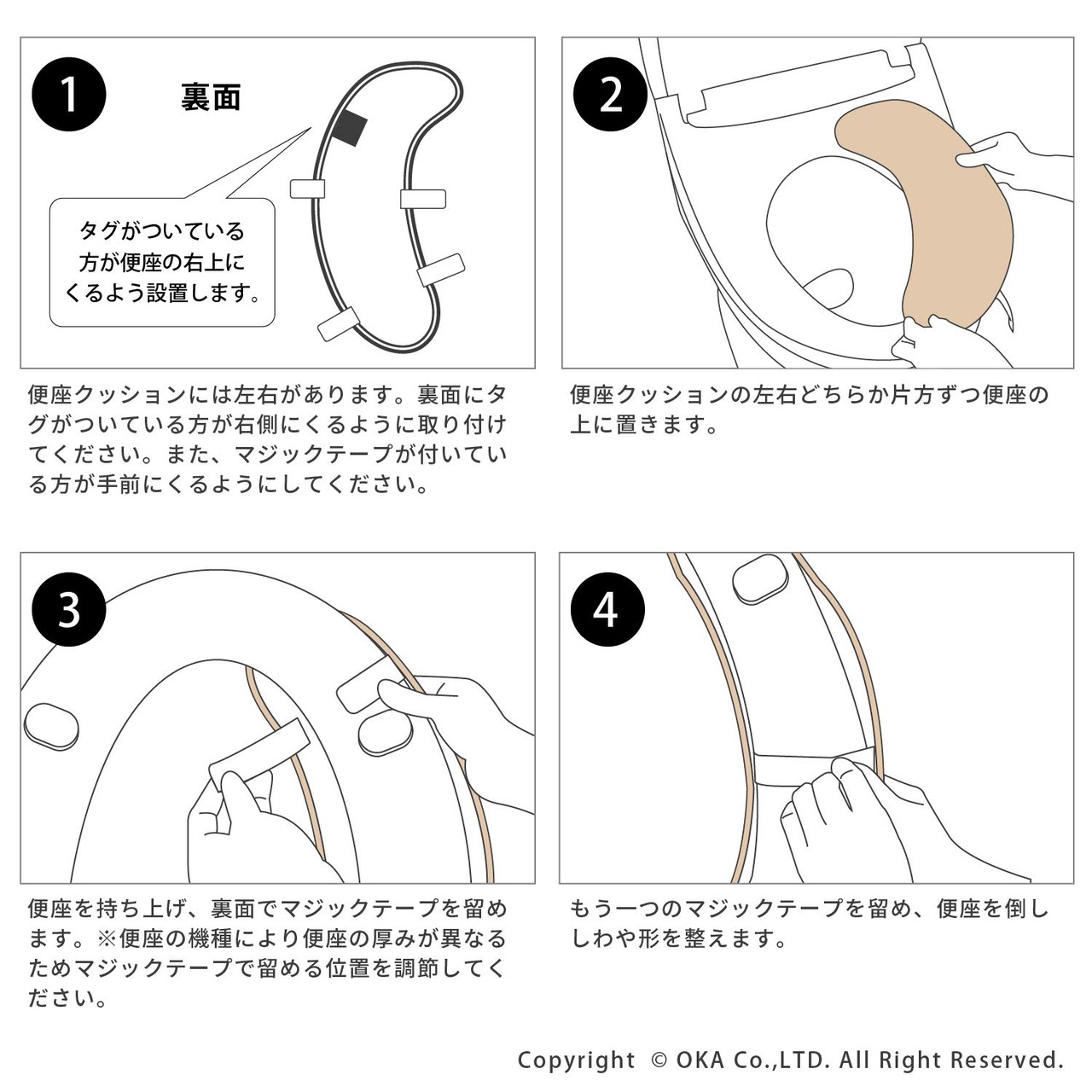 1

裏面

タグがついている方が便座の右上にくるよう設置します。

便座クッションには左右があります。裏面にタグがついている方が右側にくるように取り付けてください。また、マジックテープが付いている方が手前にくるようにしてください。

2

便座クッションの左右どちらか片方ずつ便座の上に置きます。

3

便座を持ち上げ、裏面でマジックテープを留めます。※便座の機種により便座の厚みが異なるためマジックテープで留める位置を調節してください。

4

もう一つのマジックテープを留め、便座を倒ししわや形を整えます。

Copyright © OKA Co.,LTD. All Right Reserved.