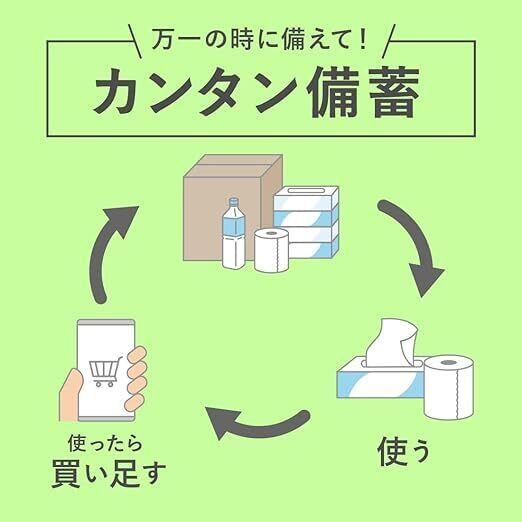 万一の時に備えて！

カンタン備蓄

使う

使ったら
買い足す