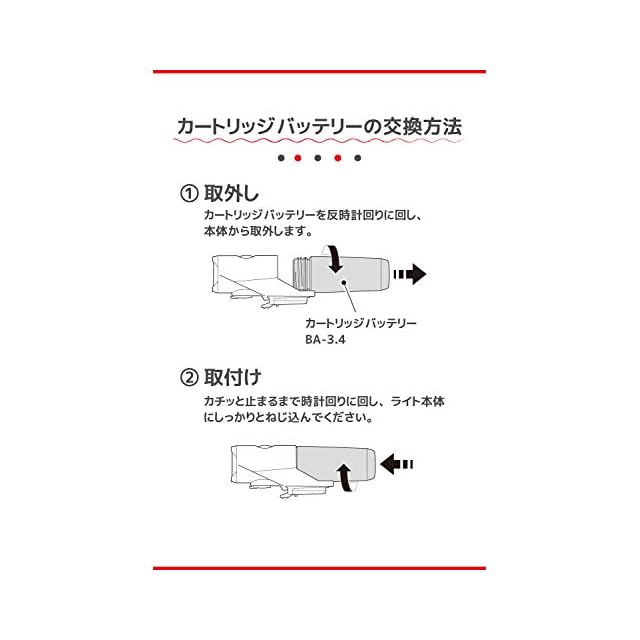 カートリッジバッテリーの交換方法

① 取外し
カートリッジバッテリーを反時計回りに回し、本体から取外します。

カートリッジバッテリー
BA-3.4

② 取付け
カチッと止まるまで時計回りに回し、ライト本体にしっかりとねじ込んでください。