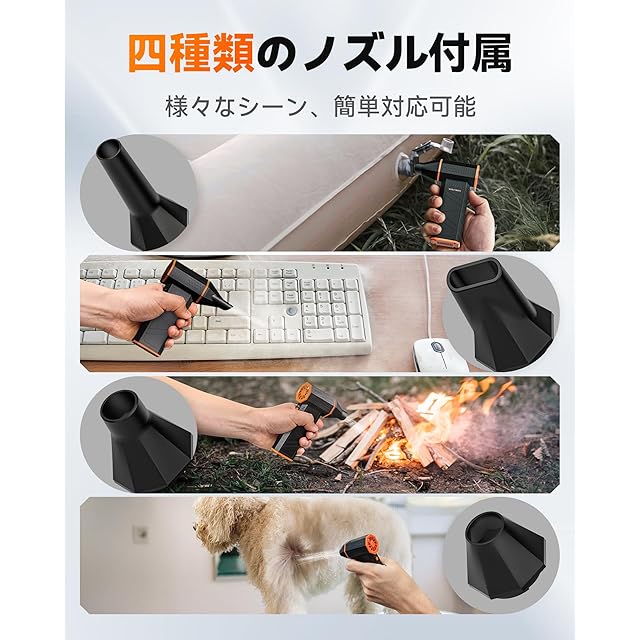 四種類のノズル付属

様々なシーン、簡単対応可能