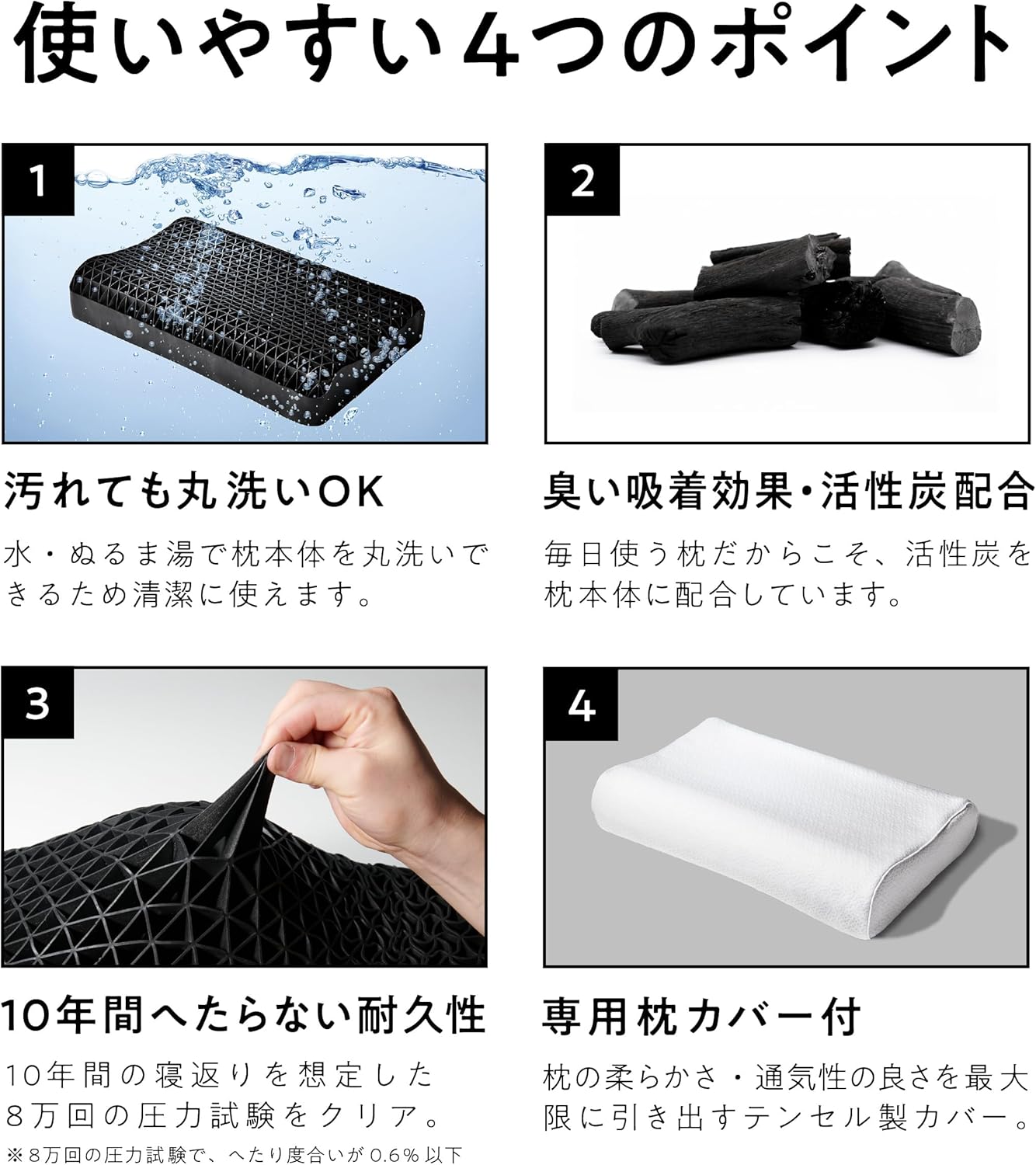 使いやすい4つのポイント

1

汚れても丸洗いOK

水・ぬるま湯で枕本体を丸洗いできるため清潔に使えます。

2

臭い吸着効果・活性炭配合

毎日使う枕だからこそ、活性炭を枕本体に配合しています。

3

10年間へたらない耐久性

10年間の寝返りを想定した8万回の圧力試験をクリア。

※8万回の圧力試験で、へたり度合いが0.6%以下

4

専用枕カバー付

枕の柔らかさ・通気性の良さを最大限に引き出すテンセル製カバー。