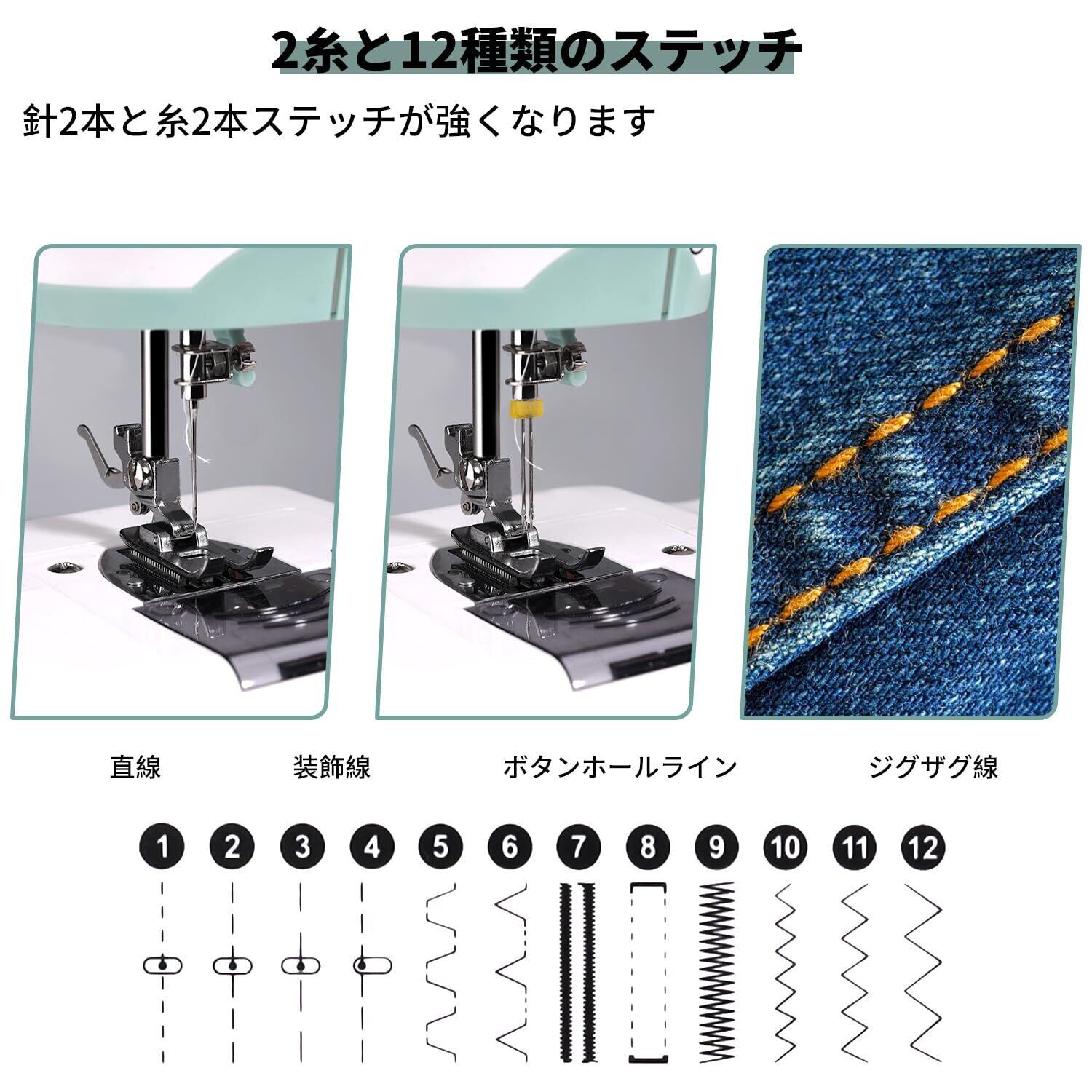 2糸と12種類のステッチ

針2本と糸2本ステッチが強くなります

直線

装飾線

ボタンホールライン

ジグザグ線

1 2 3 4 5 6 7 8 9 10 11 12