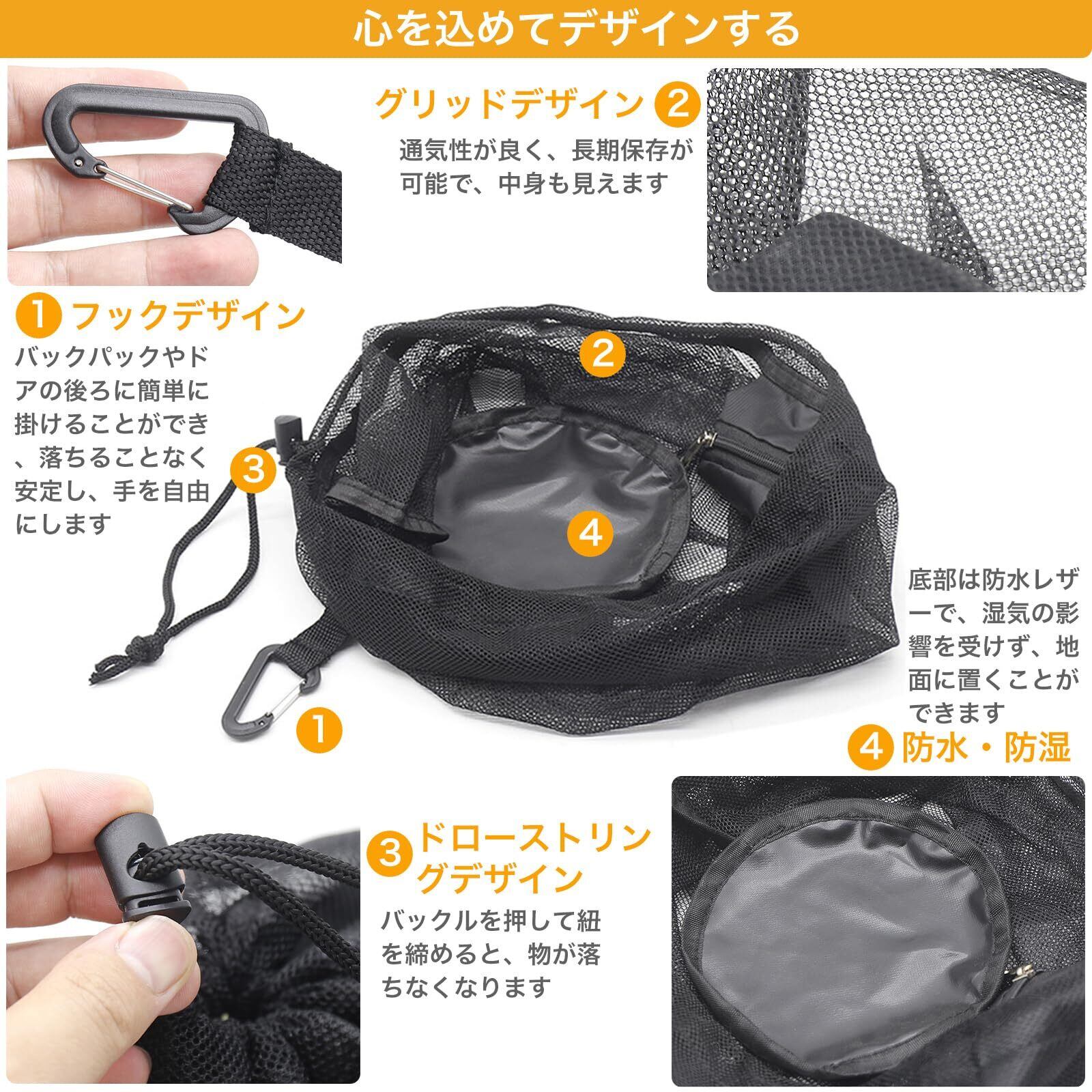 心を込めてデザインする

グリッドデザイン 2

通気性が良く、長期保存が可能で、中身も見えます

1 フックデザイン

バックパックやドアの後ろに簡単に掛けることができ、落ちることなく安定し、手を自由にします

2

3

4

1

底部は防水レザーで、湿気の影響を受けず、地面に置くことができます

4 防水・防湿

3 ドローストリングデザイン

バックルを押して紐を締めると、物が落ちなくなります