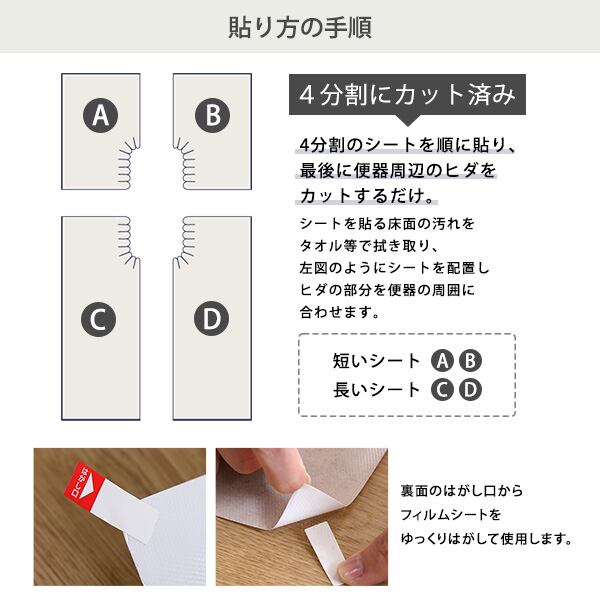 貼り方の手順

A

B

C

D

4分割にカット済み

4分割のシートを順に貼り、最後に便器周辺のヒダをカットするだけ。

シートを貼る床面の汚れをタオル等で拭き取り、左図のようにシートを配置しヒダの部分を便器の周囲に合わせます。

短いシート A B
長いシート C D

はがし口

裏面のはがし口からフィルムシートをゆっくりはがして使用します。