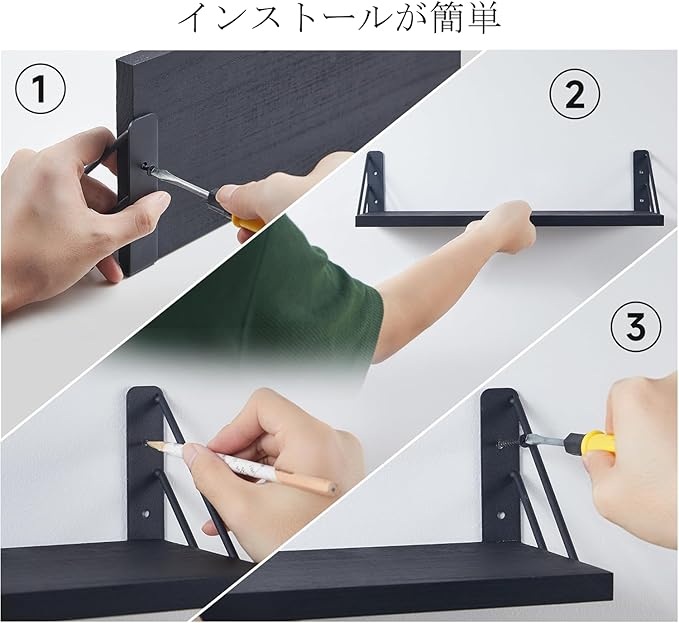 インストールが簡単

1

2

3