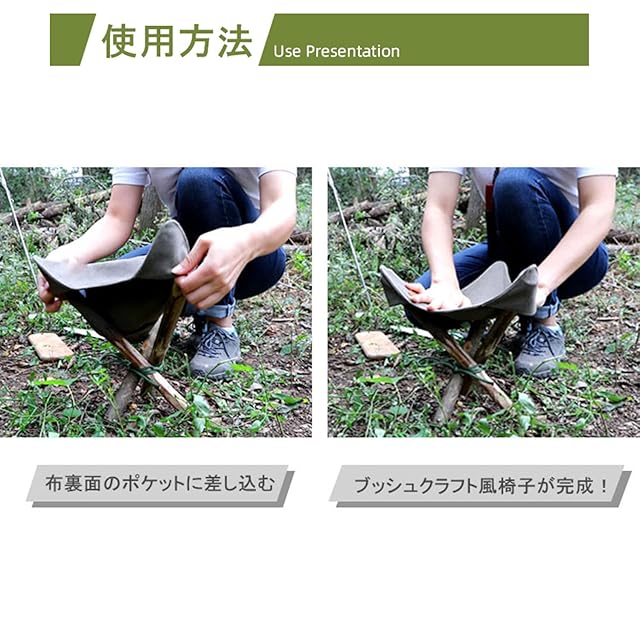 使用方法 Use Presentation

布裏面のポケットに差し込む

ブッシュクラフト風椅子が完成！