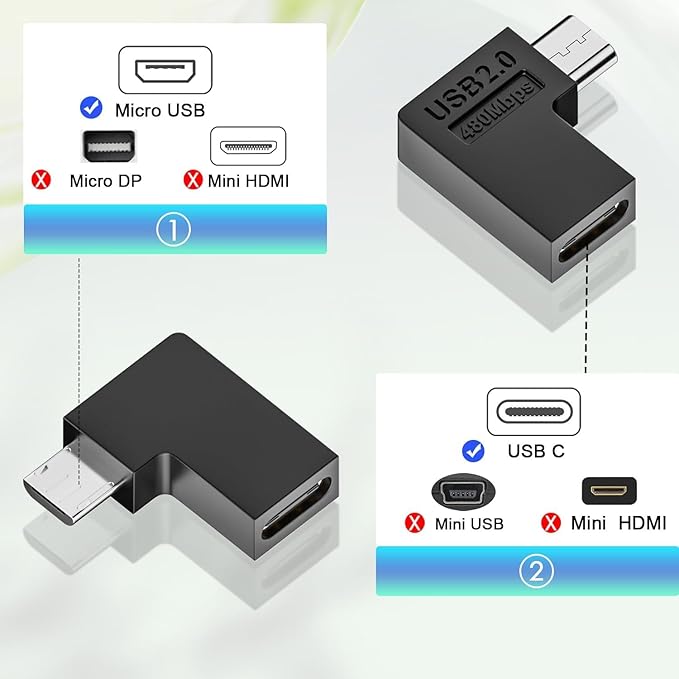 Micro USB

Micro DP

Mini HDMI

①

USB2.0

480Mbps

USB C

Mini USB

Mini HDMI

②