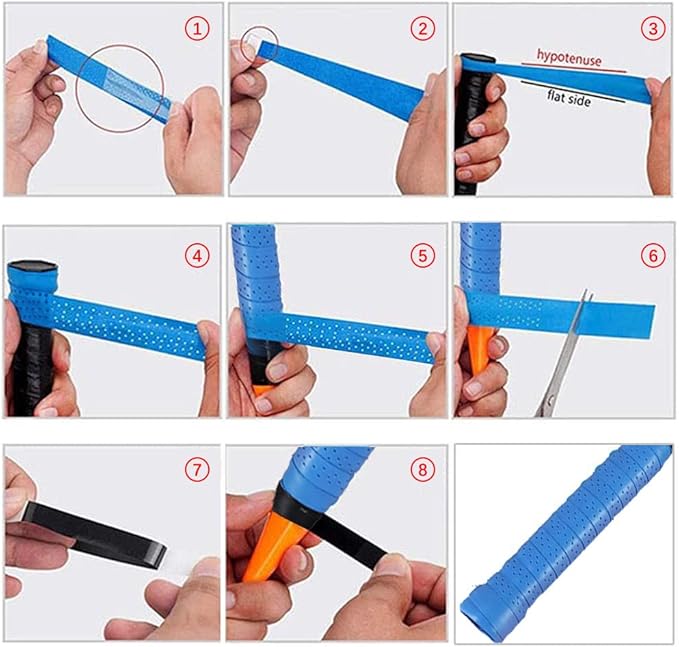 1

2

3
hypotenuse
flat side

4

5

6

7

8