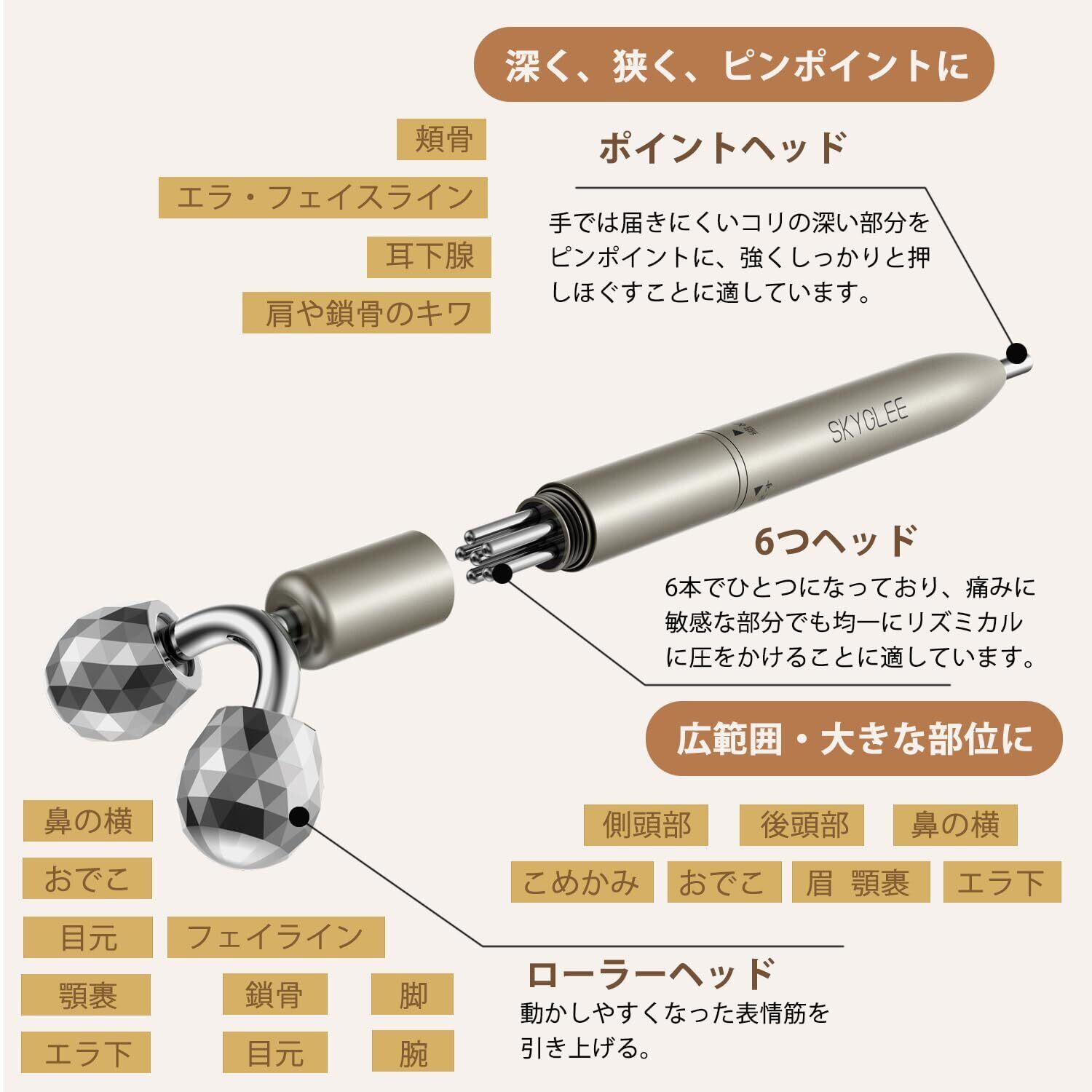 深く、狭く、ピンポイントに

頬骨

エラ・フェイスライン

耳下腺

肩や鎖骨のキワ

ポイントヘッド

手では届きにくいコリの深い部分をピンポイントに、強くしっかりと押しほぐすことに適しています。

SKYGLEE

6つヘッド

6本でひとつになっており、痛みに敏感な部分でも均一にリズミカルに圧をかけることに適しています。

広範囲・大きな部位に

側頭部 後頭部 鼻の横

こめかみ おでこ 眉 顎裏 エラ下

鼻の横

おでこ

目元 フェイライン

顎裏 鎖骨 脚

エラ下 目元 腕

ローラーヘッド

動かしやすくなった表情筋を引き上げる。