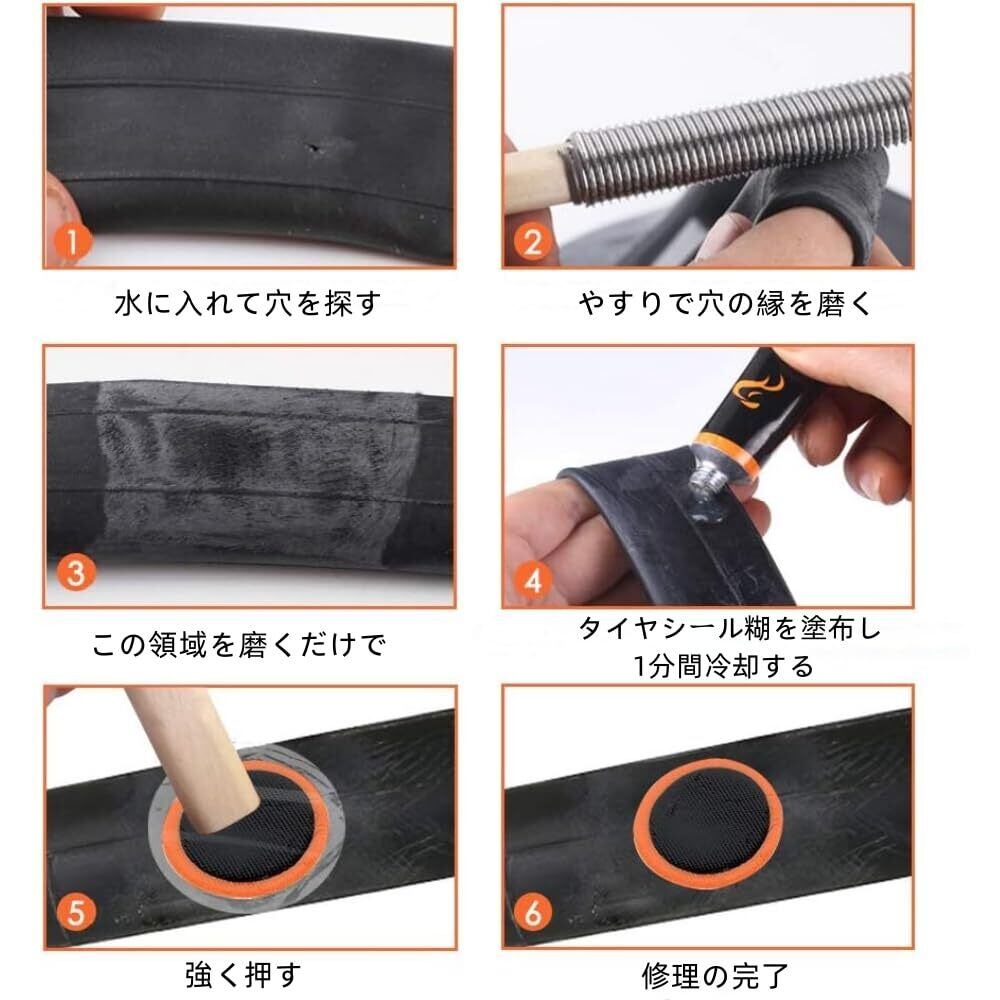 1
水に入れて穴を探す

2
やすりで穴の縁を磨く

3
この領域を磨くだけで

4
タイヤシール糊を塗布し
1分間冷却する

5
強く押す

6
修理の完了