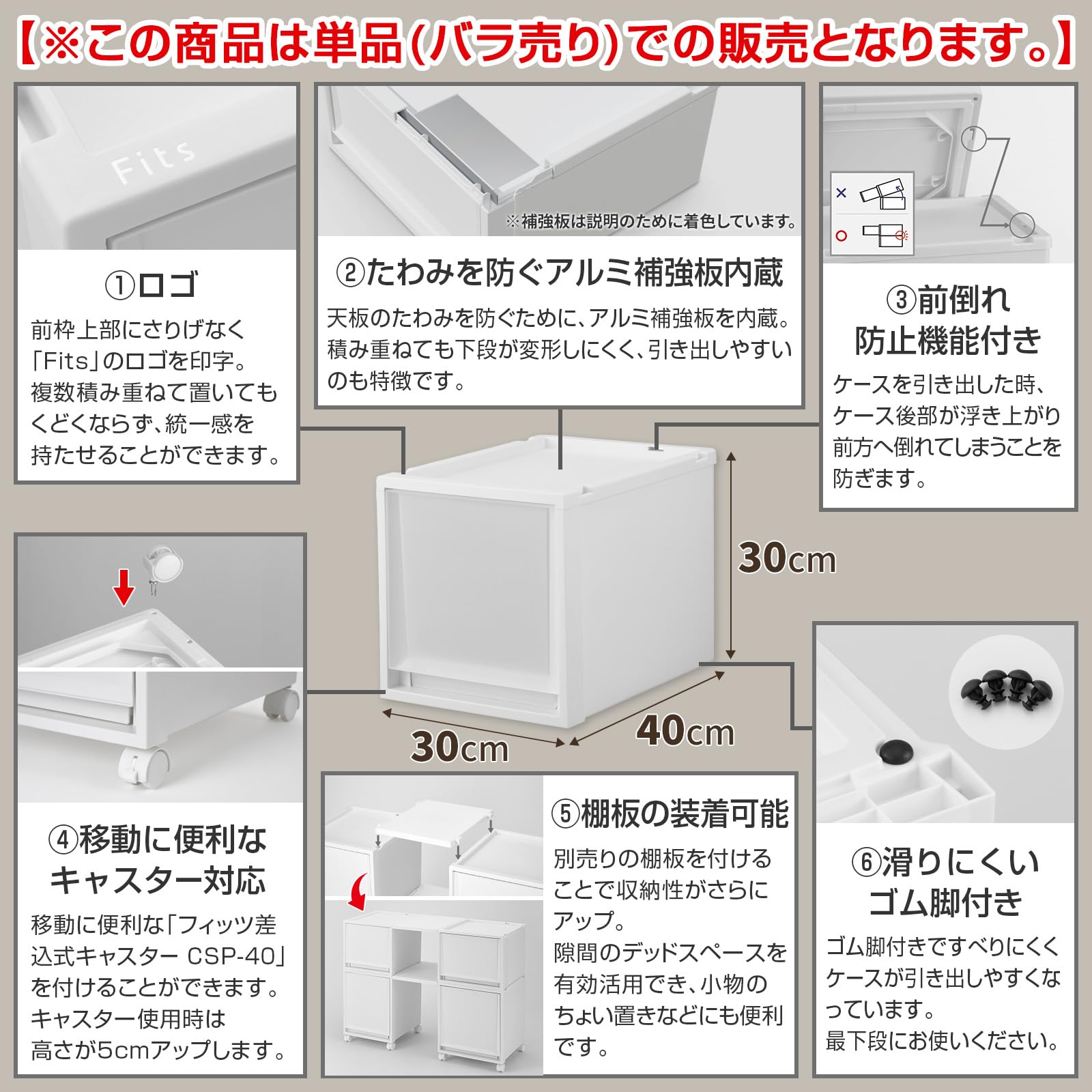 【※この商品は単品(バラ売り)での販売となります。】

Fits

①ロゴ

前枠上部にさりげなく「Fits」のロゴを印字。複数積み重ねて置いてもくどくならず、統一感を持たせることができます。

※補強板は説明のために着色しています。

②たわみを防ぐアルミ補強板内蔵

天板のたわみを防ぐために、アルミ補強板を内蔵。積み重ねても下段が変形しにくく、引き出しやすいのも特徴です。

×
○

③前倒れ防止機能付き

ケースを引き出した時、ケース後部が浮き上がり前方へ倒れてしまうことを防ぎます。

30cm

30cm

40cm

④移動に便利なキャスター対応

移動に便利な「フィッツ差込式キャスター CSP-40」を付けることができます。キャスター使用時は高さが5cmアップします。

⑤棚板の装着可能

別売りの棚板を付けることで収納性がさらにアップ。隙間のデッドスペースを有効活用でき、小物のちょい置きなどにも便利です。

⑥滑りにくいゴム脚付き

ゴム脚付きですべりにくくケースが引き出しやすくなっています。最下段にお使いください。