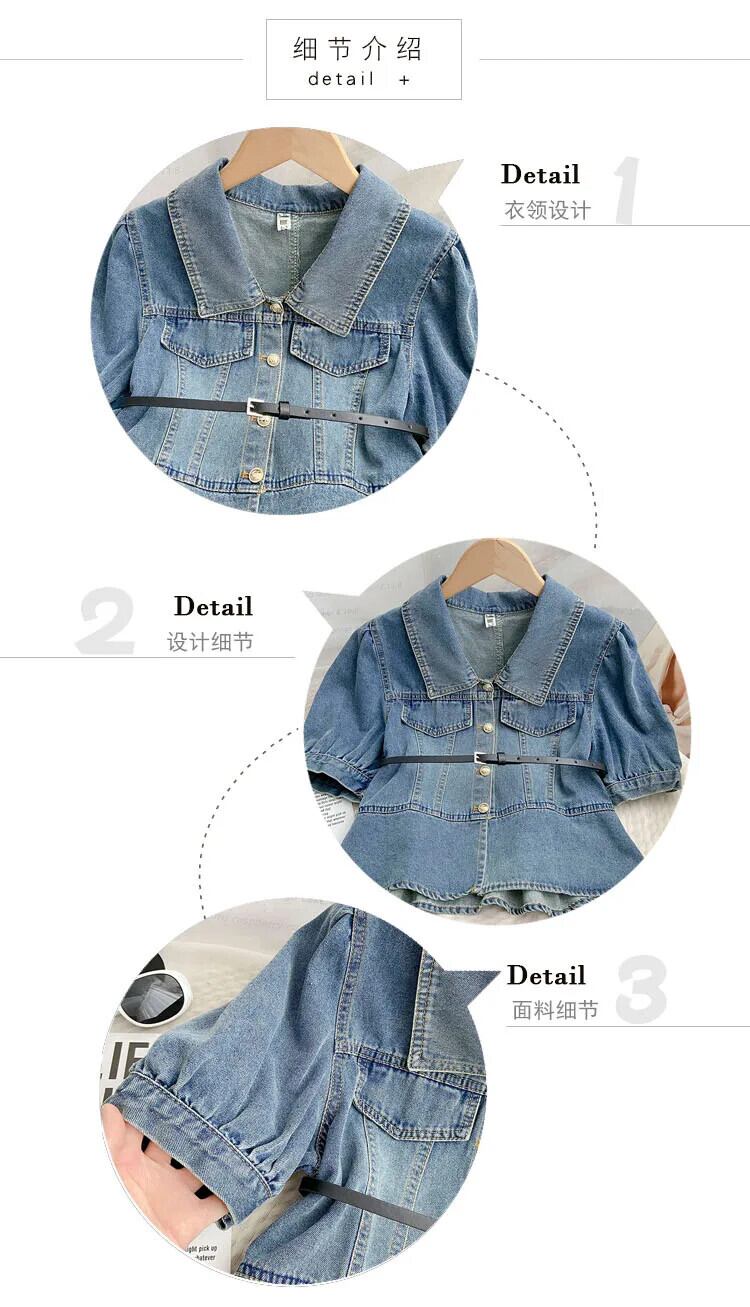 细节介绍
detail +

Detail 1
衣领设计

2 Detail
设计细节

Detail 3
面料细节